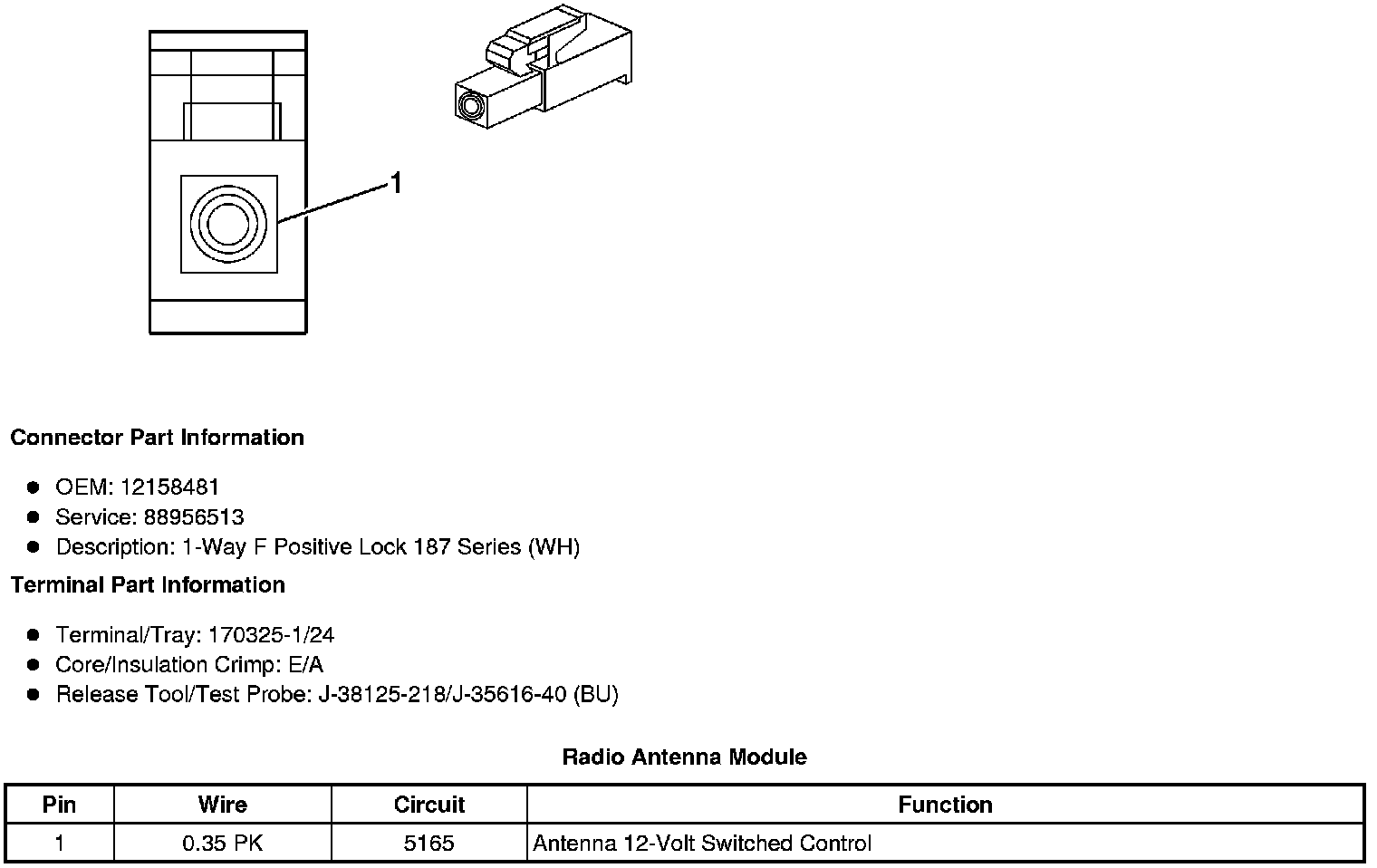 1

Connector Part Information

- OEM: 12158481
- Service: 88956513
- Description: 1-Way F Positive Lock 187 Series (WH)

Terminal Part Information

- Terminal/Tray: 170325-1/24
- Core/Insulation Crimp: E/A
- Release Tool/Test Probe: J-38125-218/J-35616-40 (BU)

Radio Antenna Module

| Pin | Wire | Circuit | Function |
|---|---|---|---|
| 1 | 0.35 PK | 5165 | Antenna 12-Volt Switched Control |