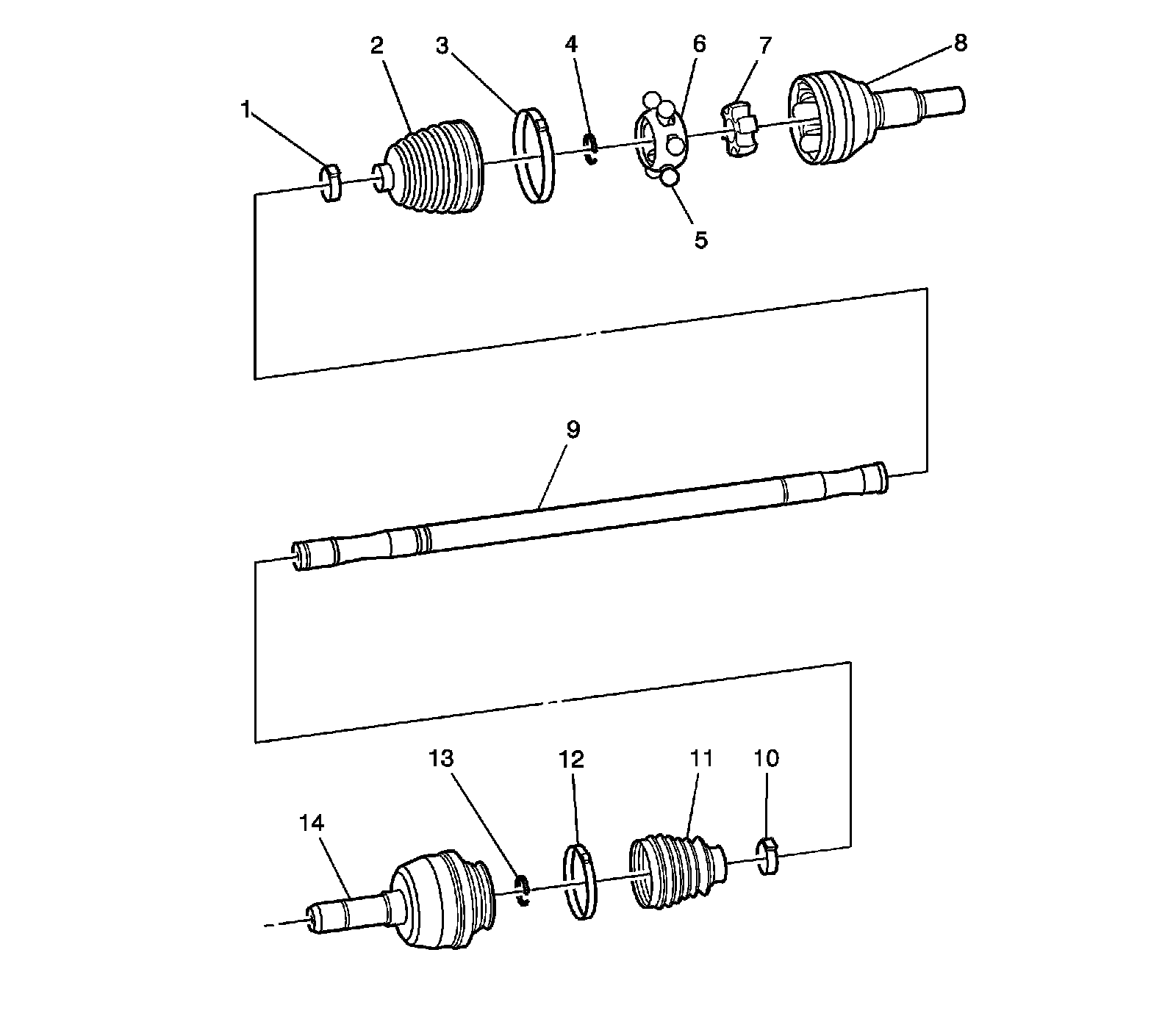 1
2
3
4
6
7
8
5
9
13
12
11
10
14