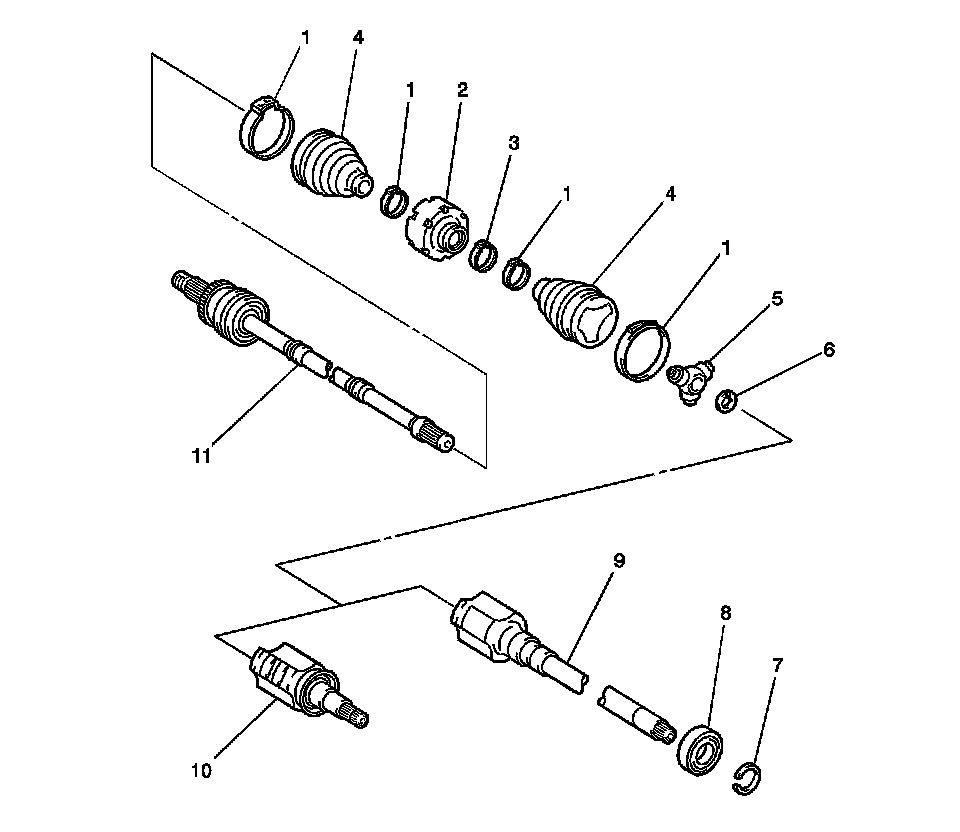 1
4
1
2
3
1
4
1
5
6
11
9
8
7
10