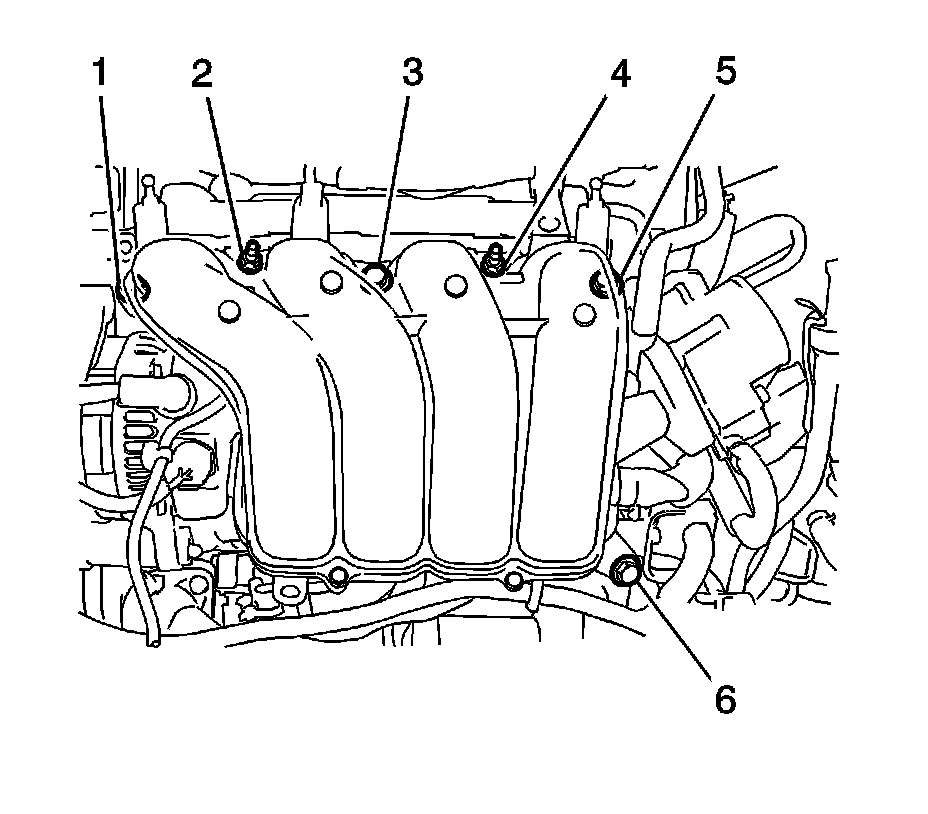 1
2
3
4
5
6