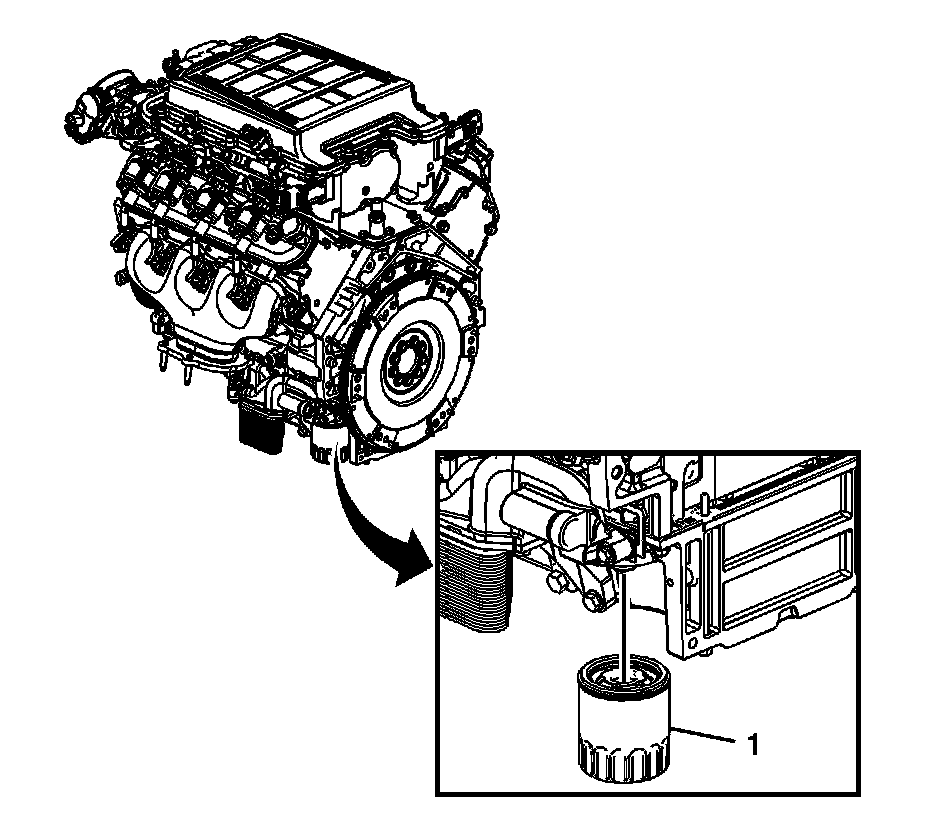 1