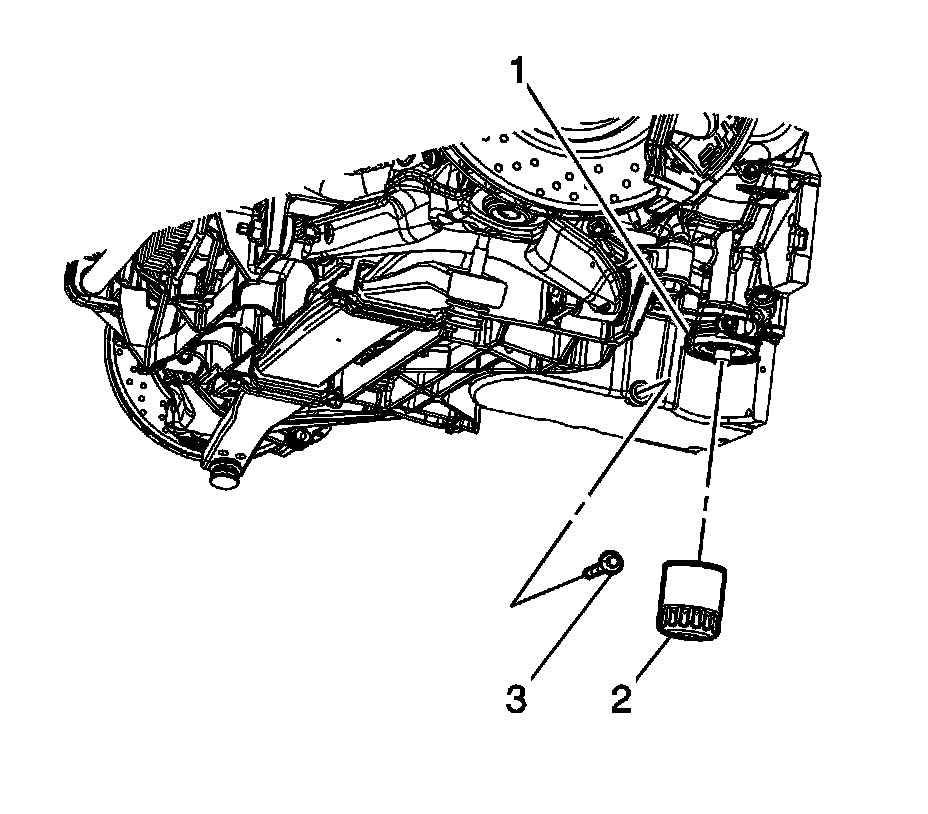 1

3

2