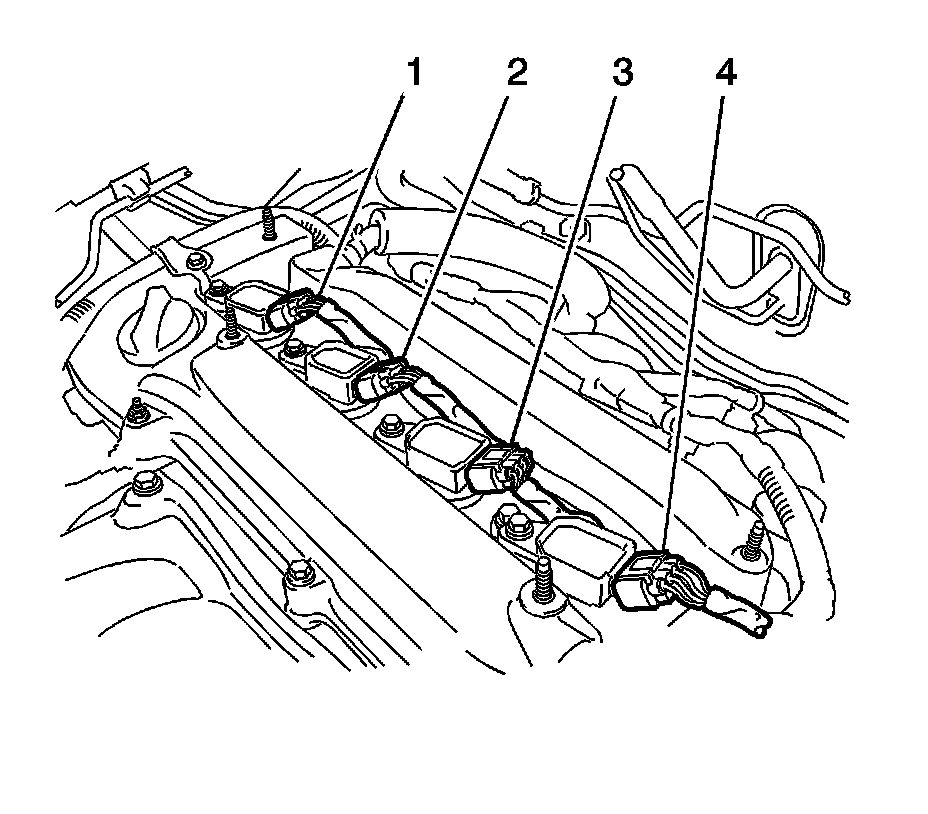 1 2 3 4