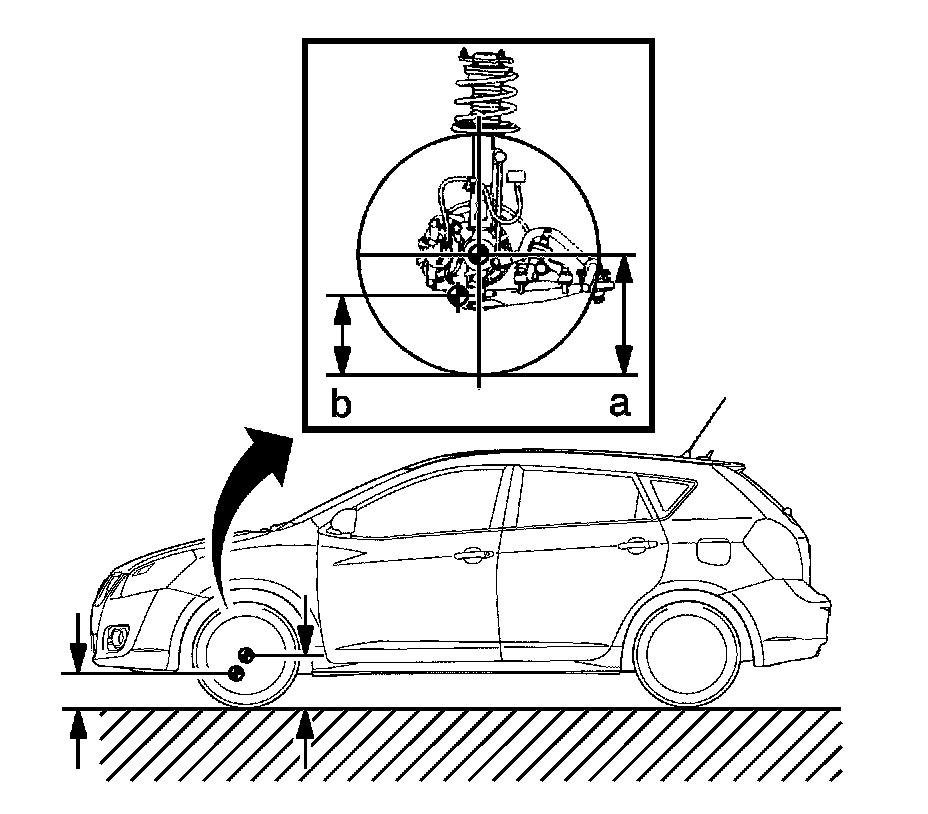 b
a