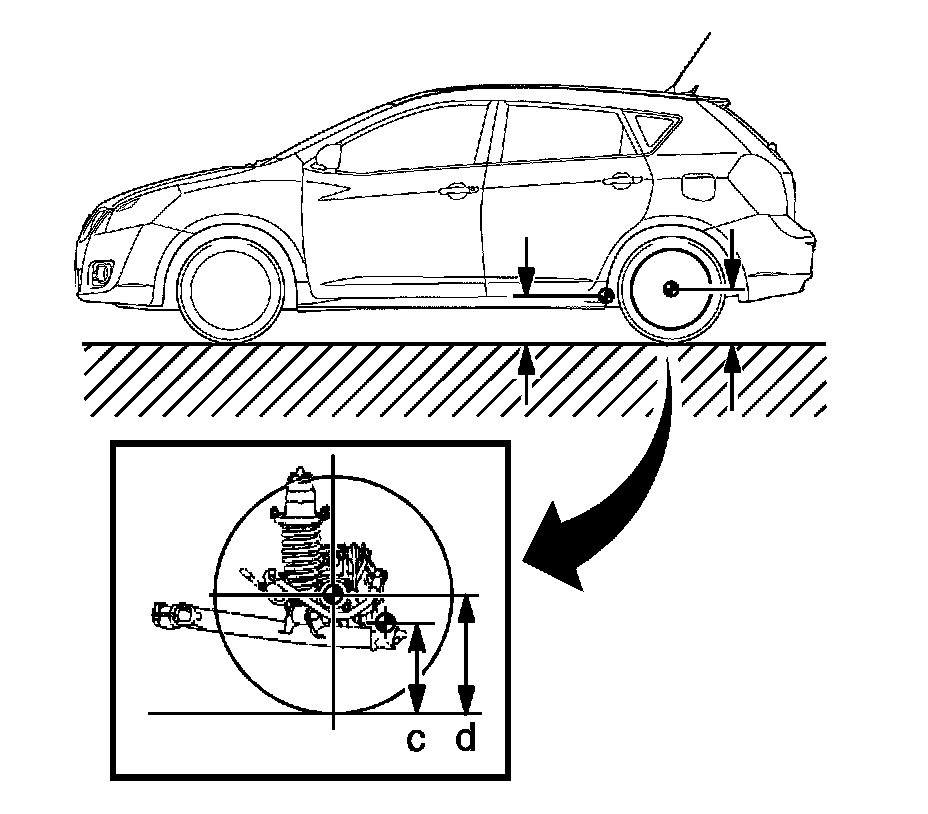 c d