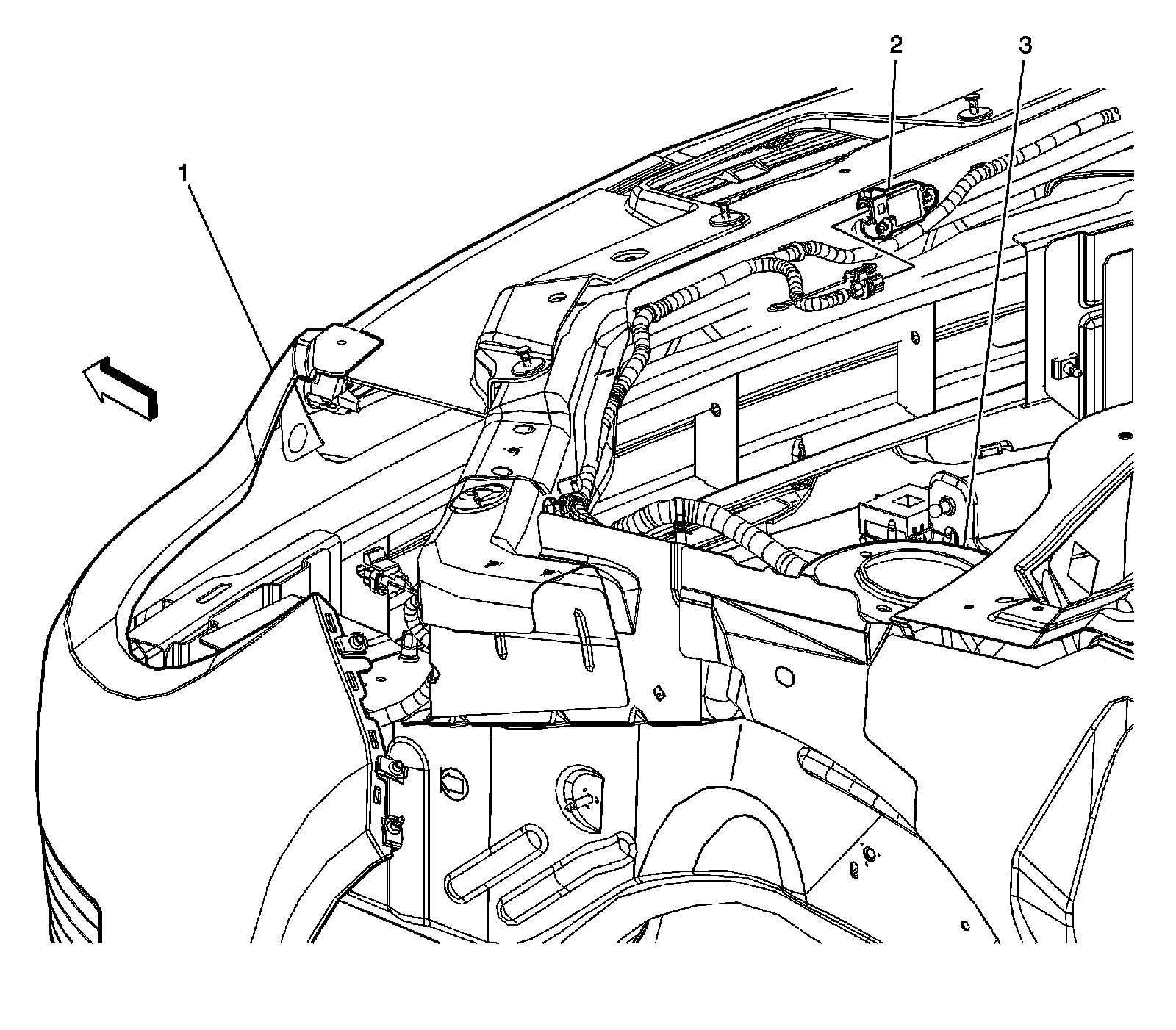 1
2
3