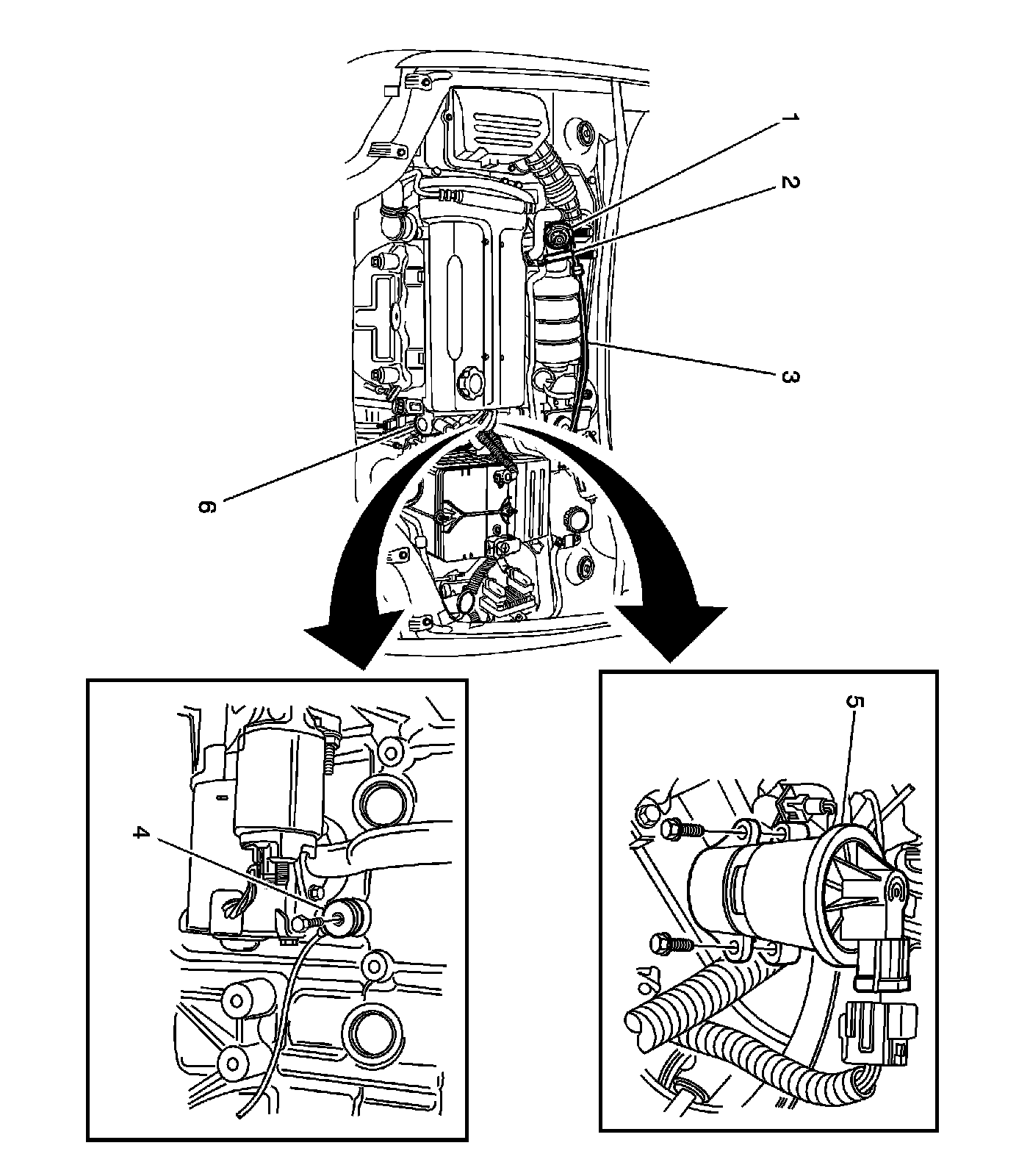 1
2
3
6
4
5