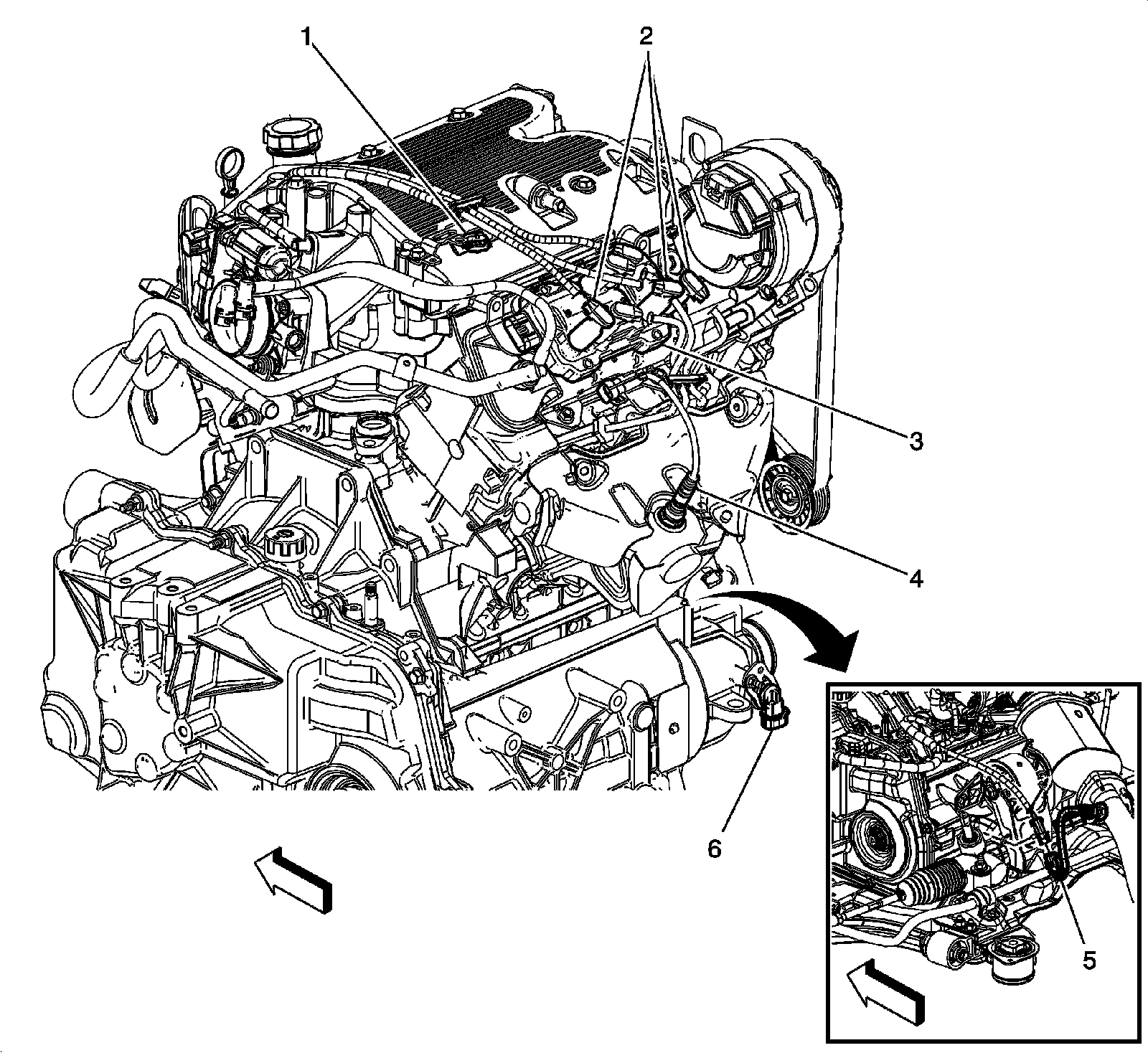 1
2
3
4
6
5