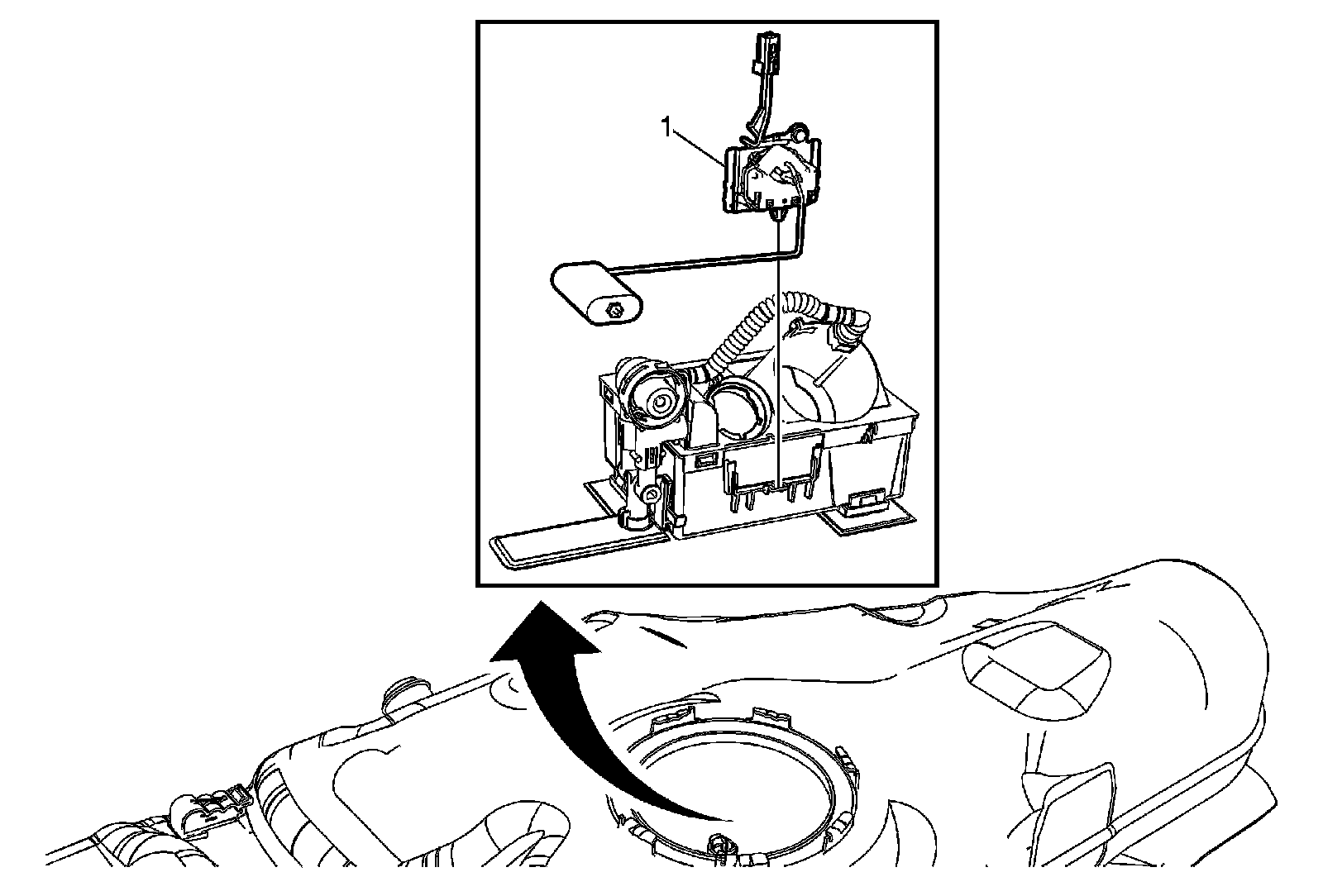 1