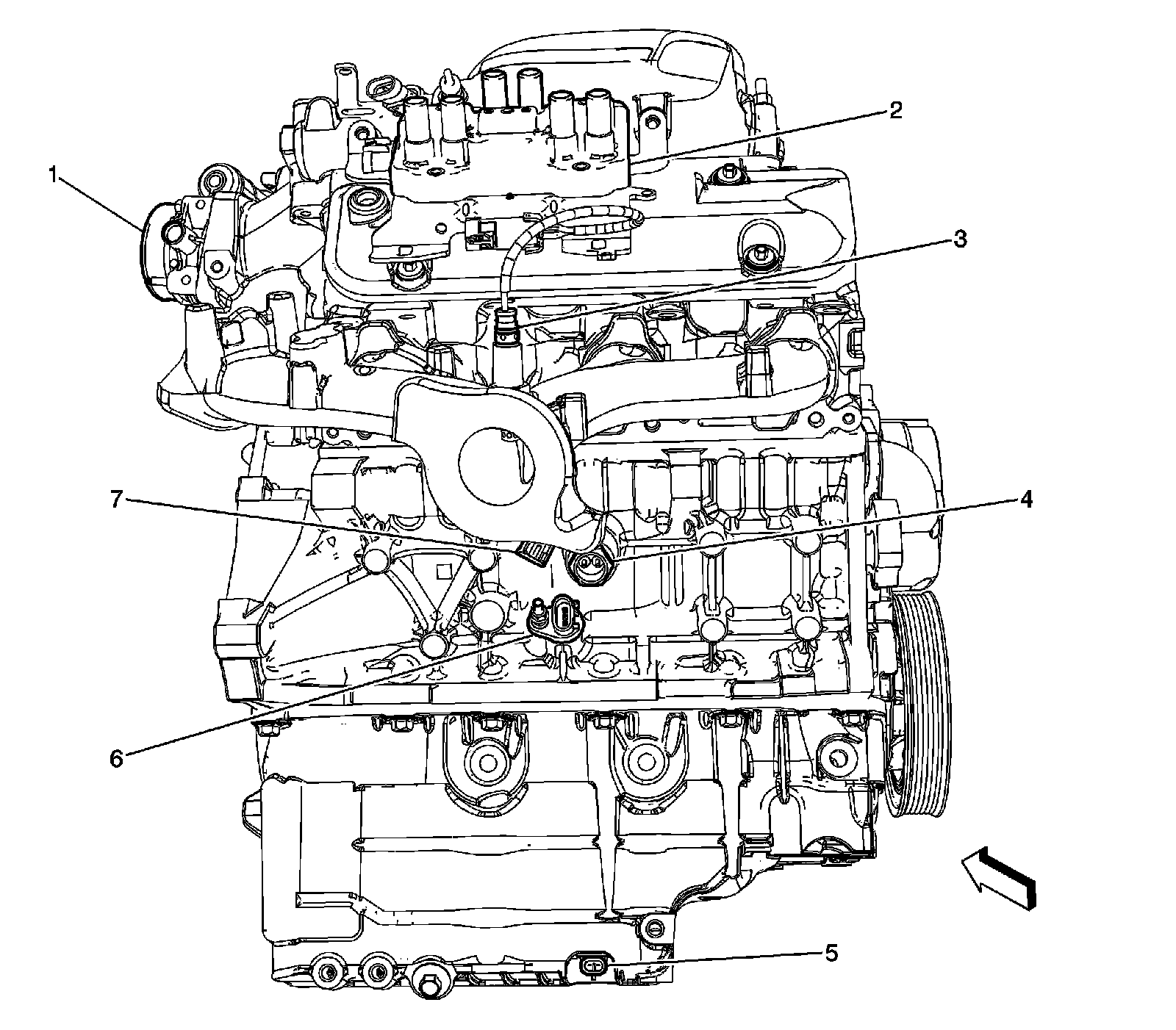 2
1
3
7
4
6
5