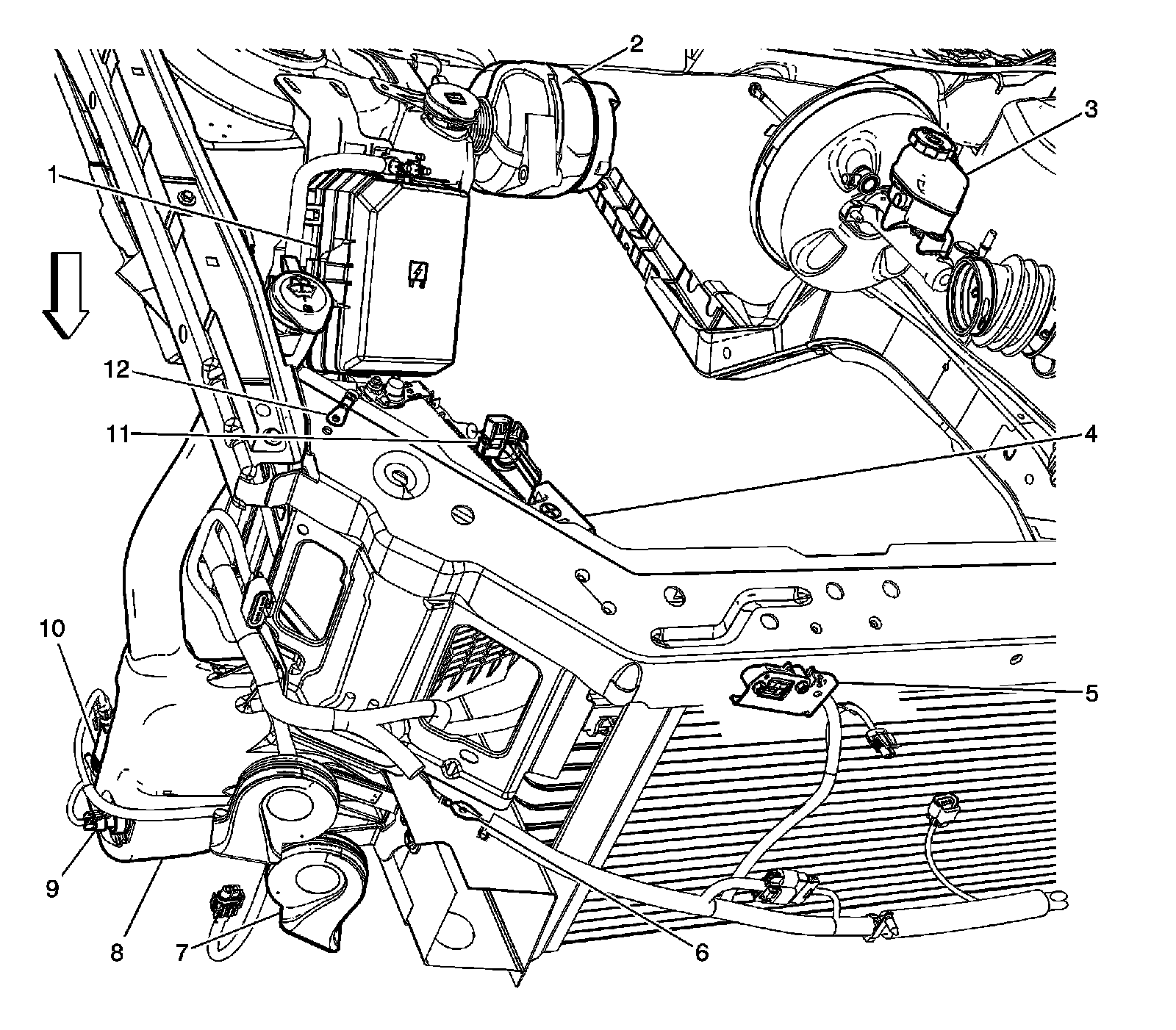 2
3
1
12
11
4
10
5
9
8
7
6