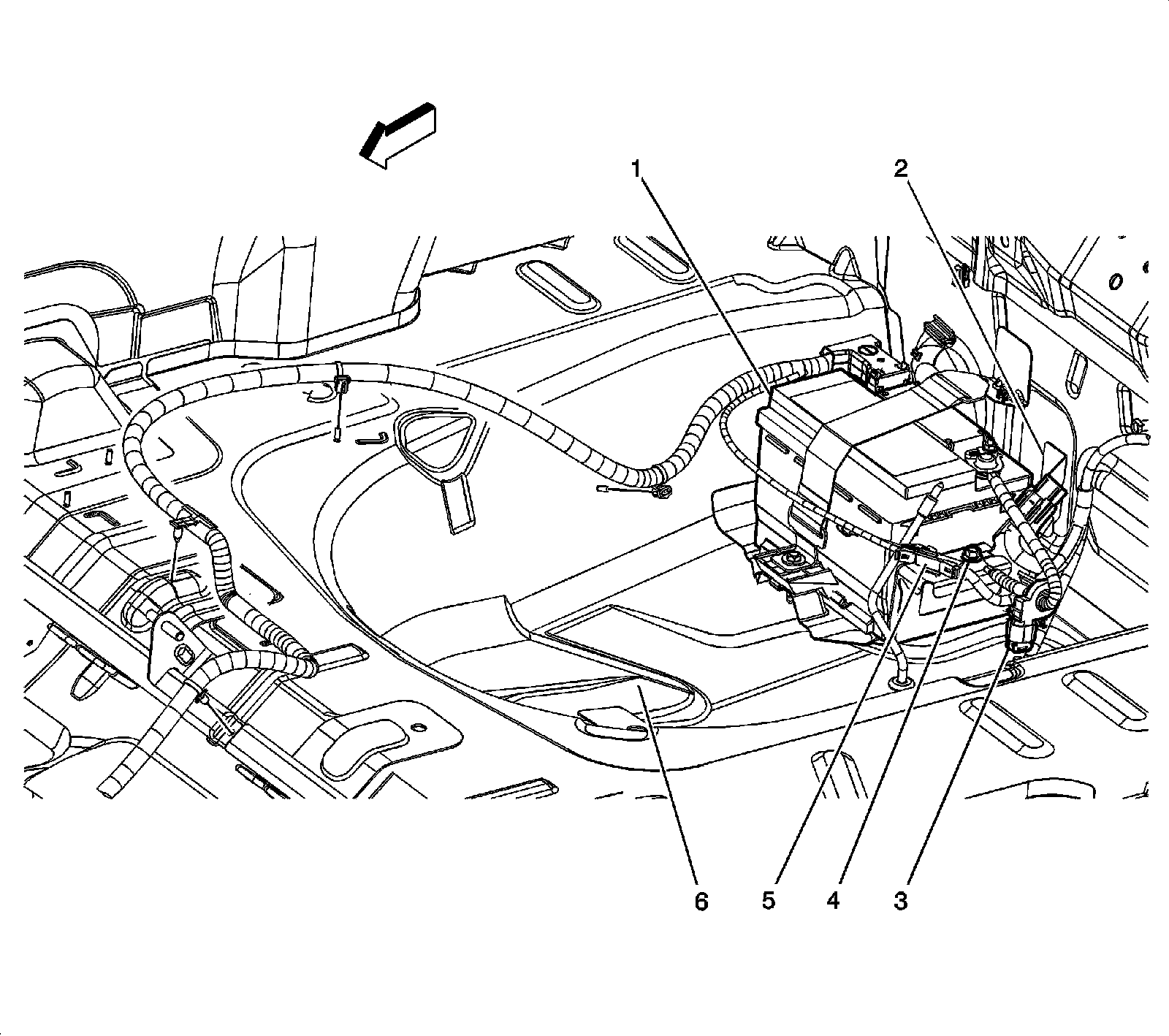 1
2
6
5
4
3