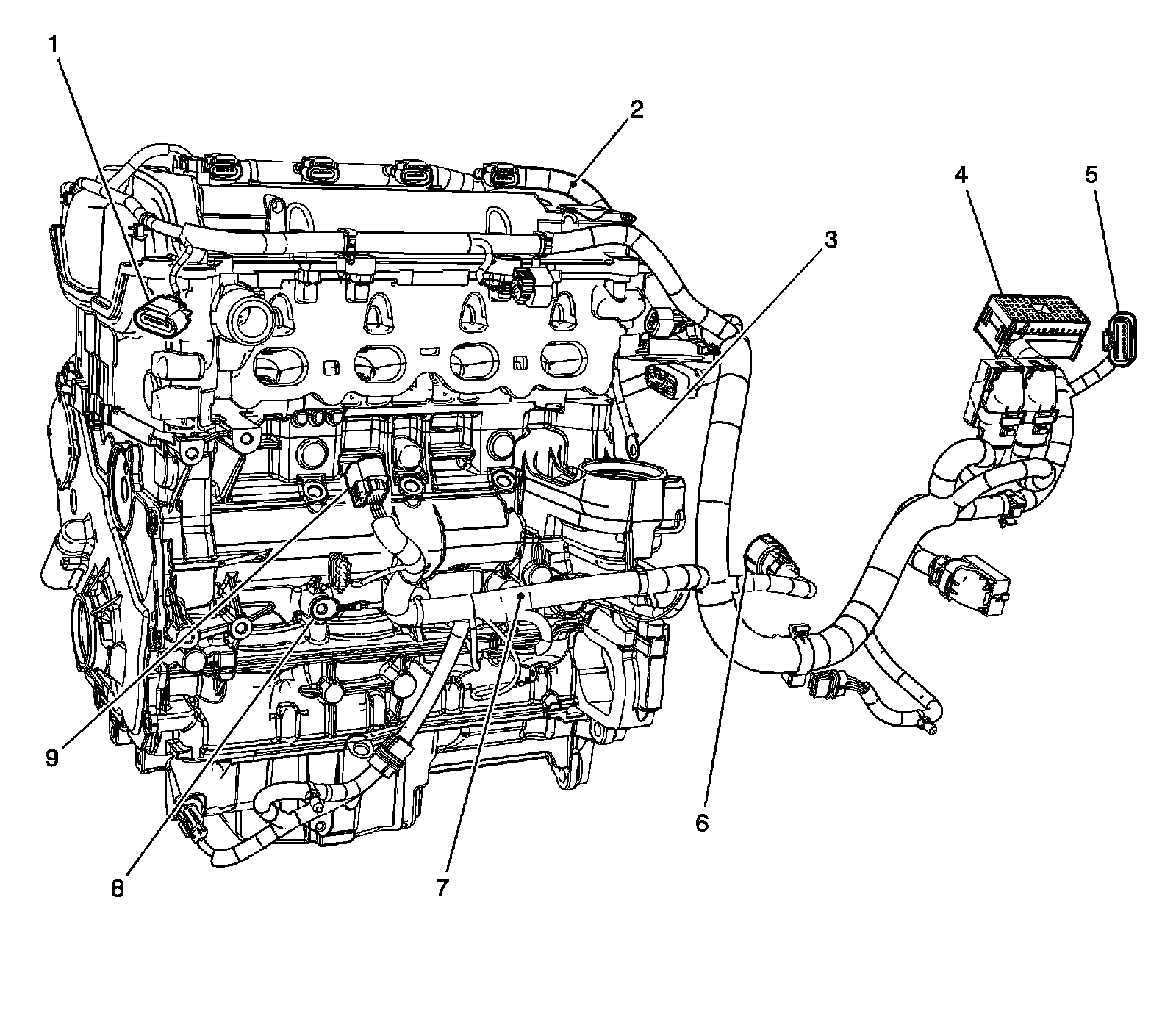 1
2
3
4
5
9
8
7
6