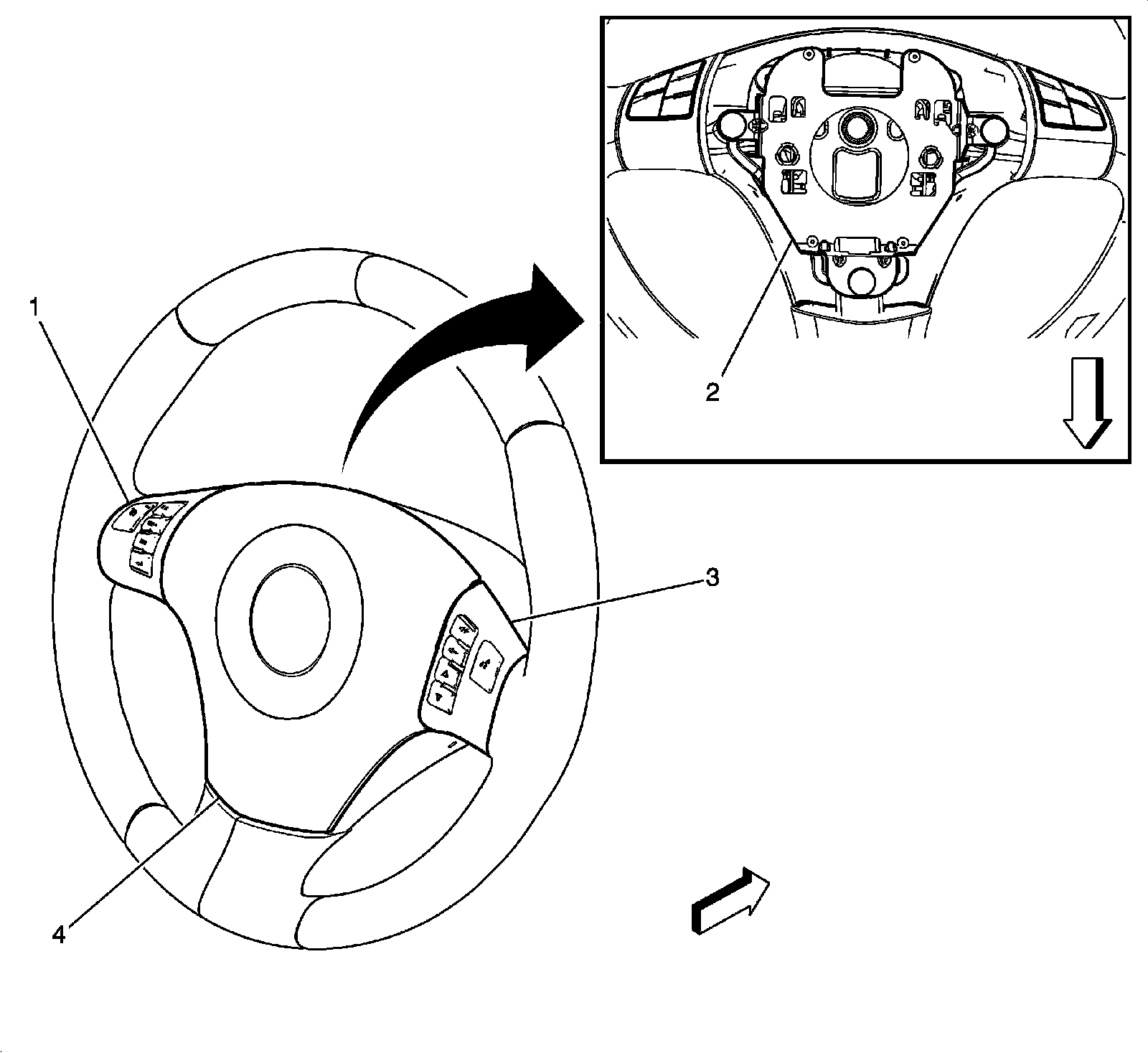 1
2
3
4