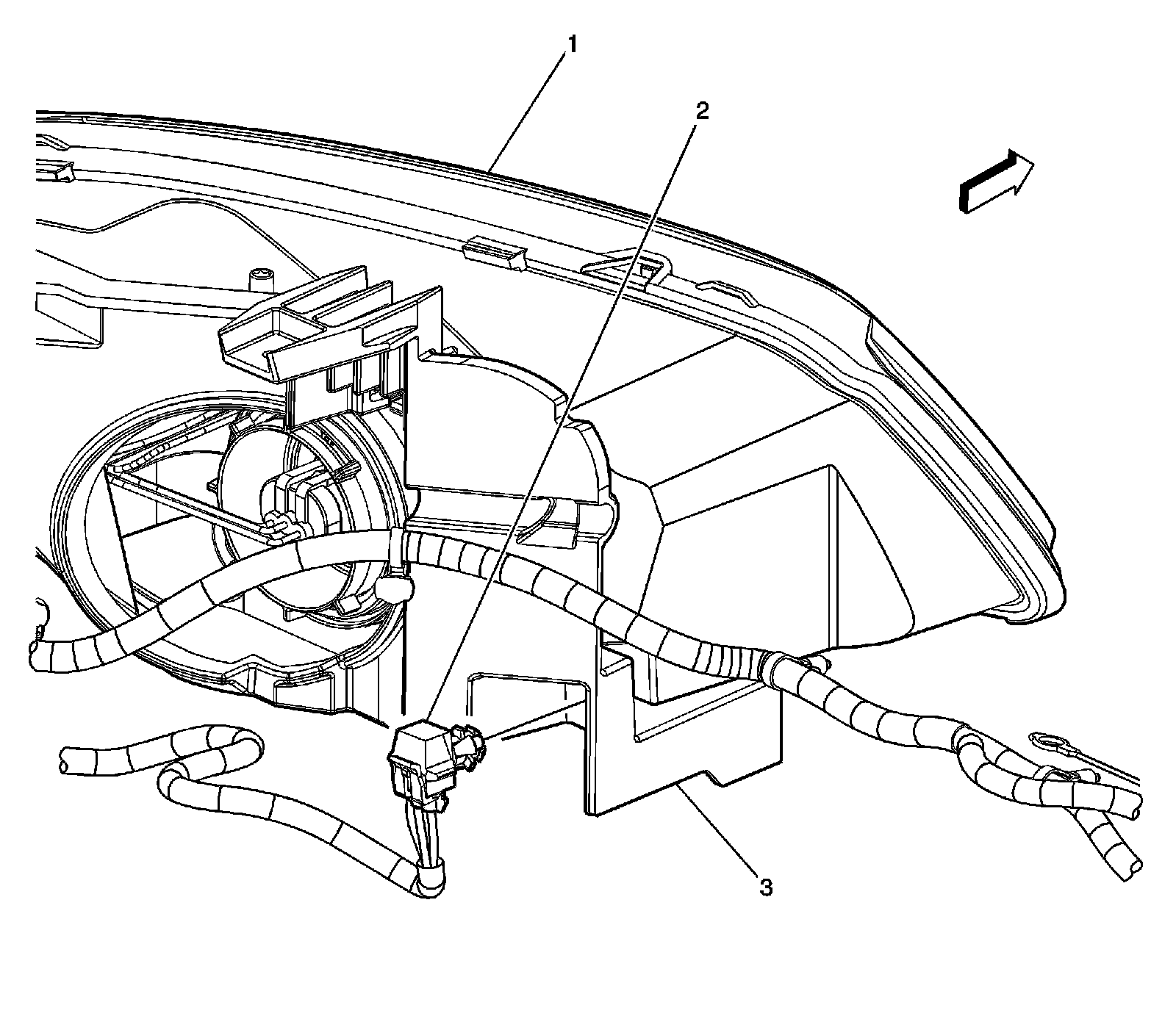 1
2
3