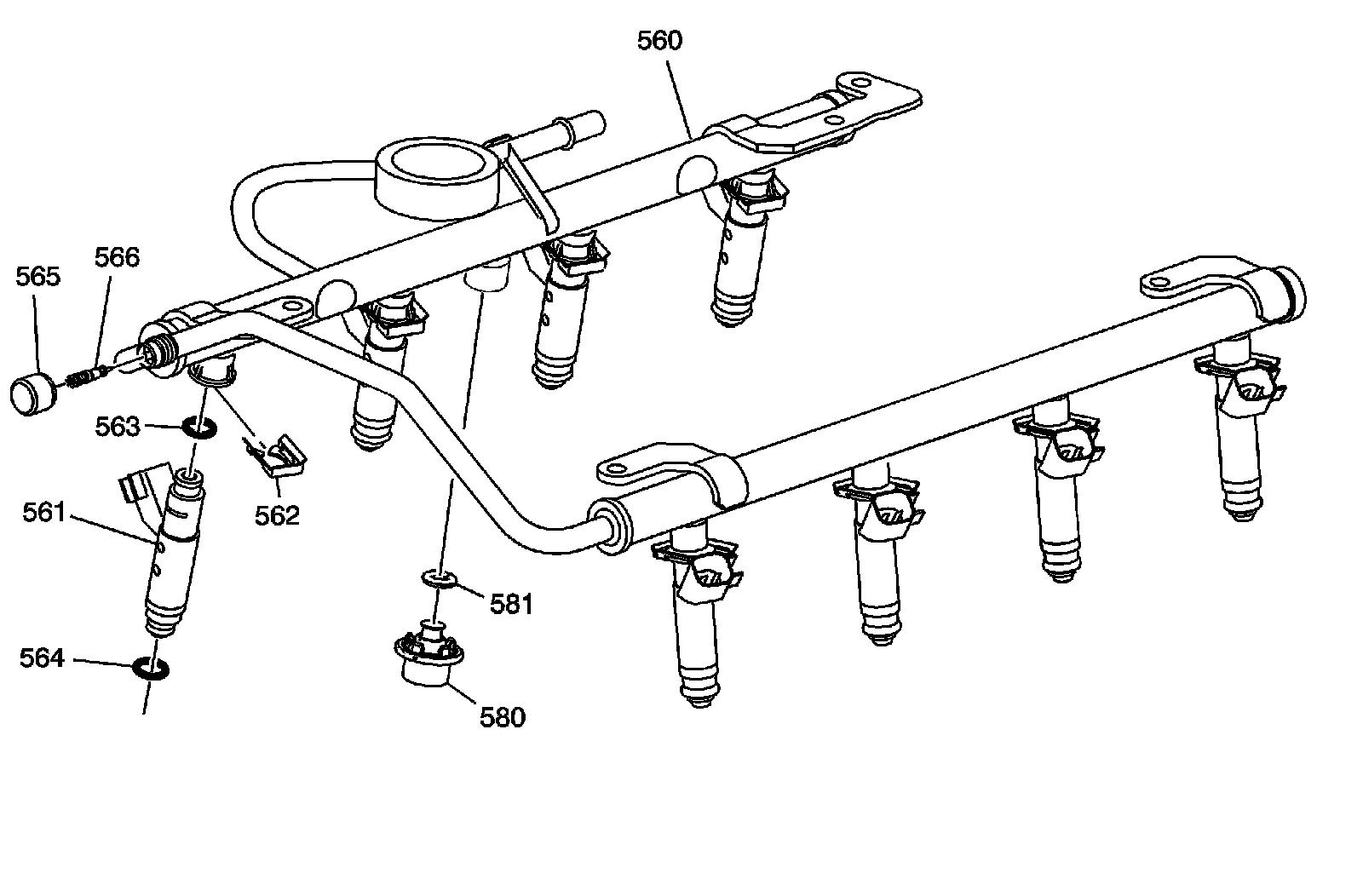 560
565
566
563
562
561
581
564
580