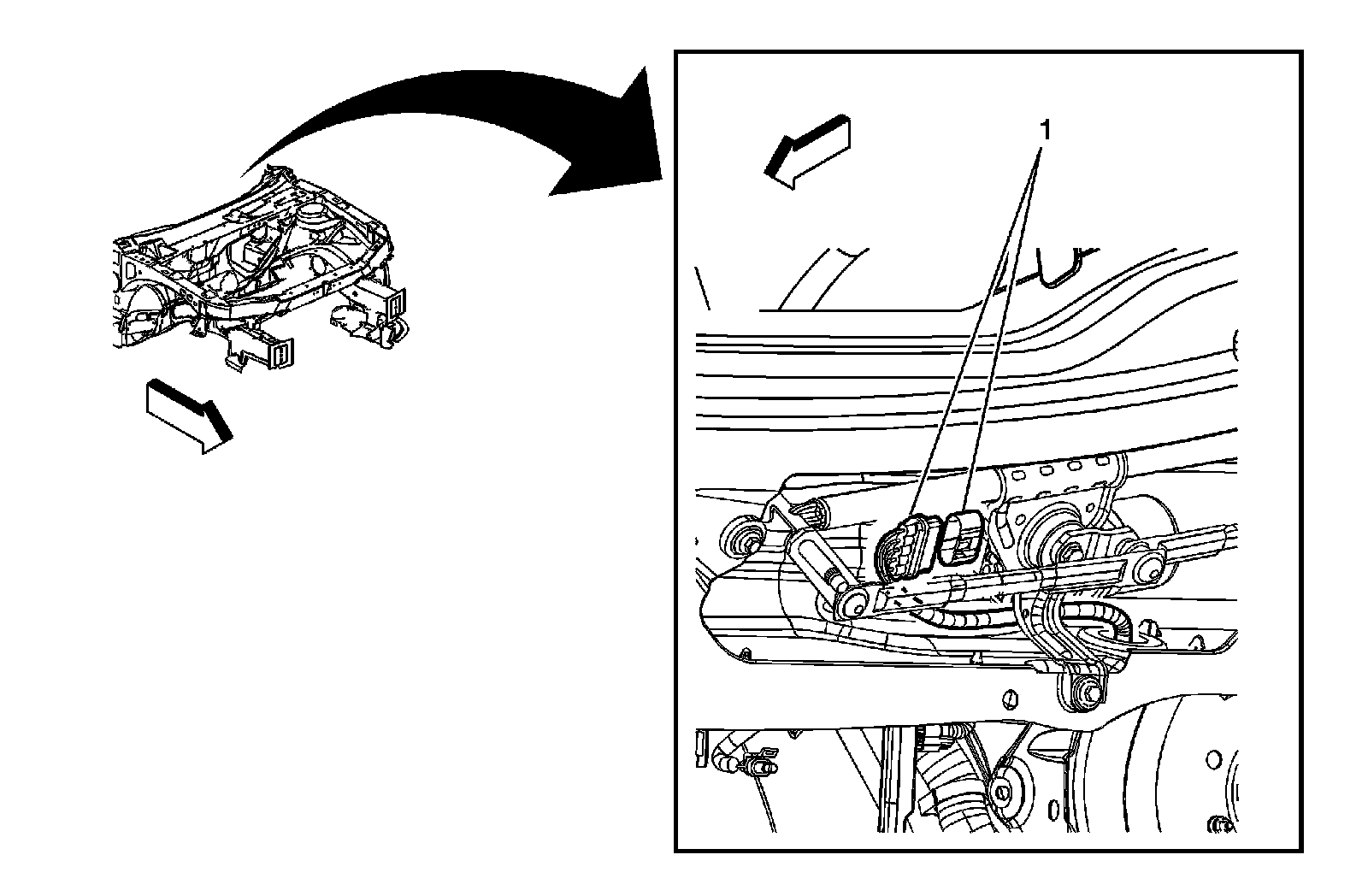 1