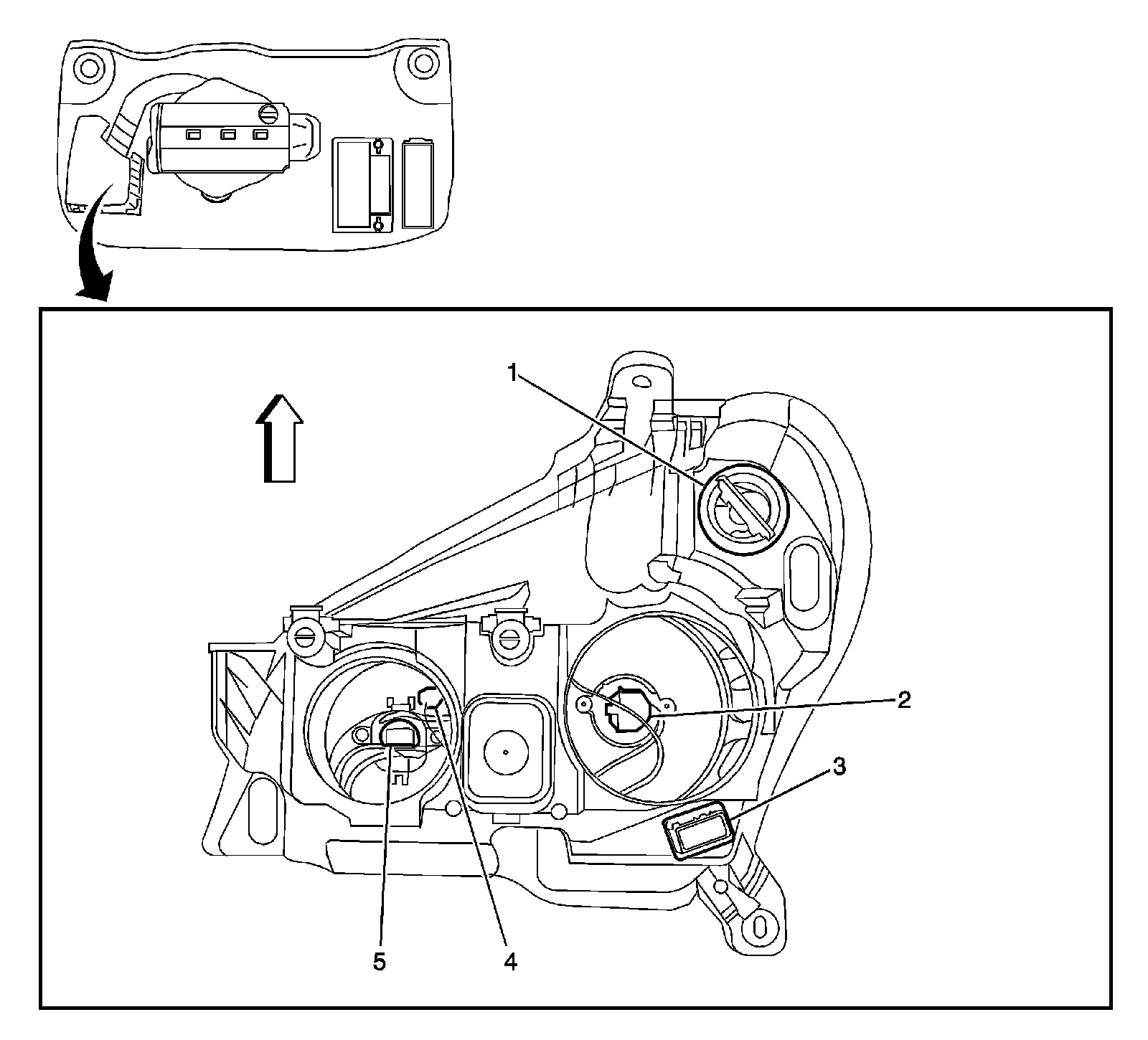 1
2
3
5
4