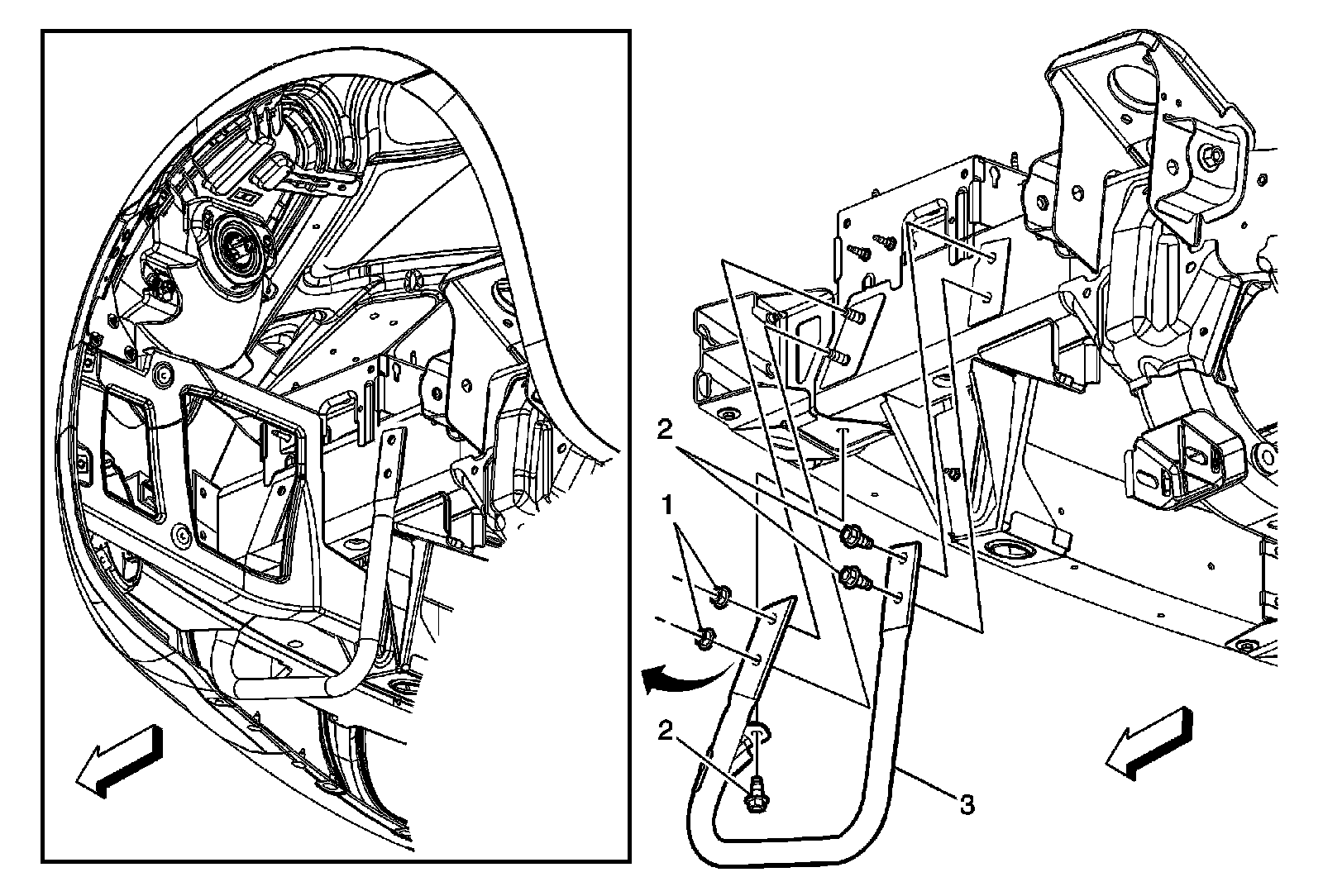 2
1
2
3