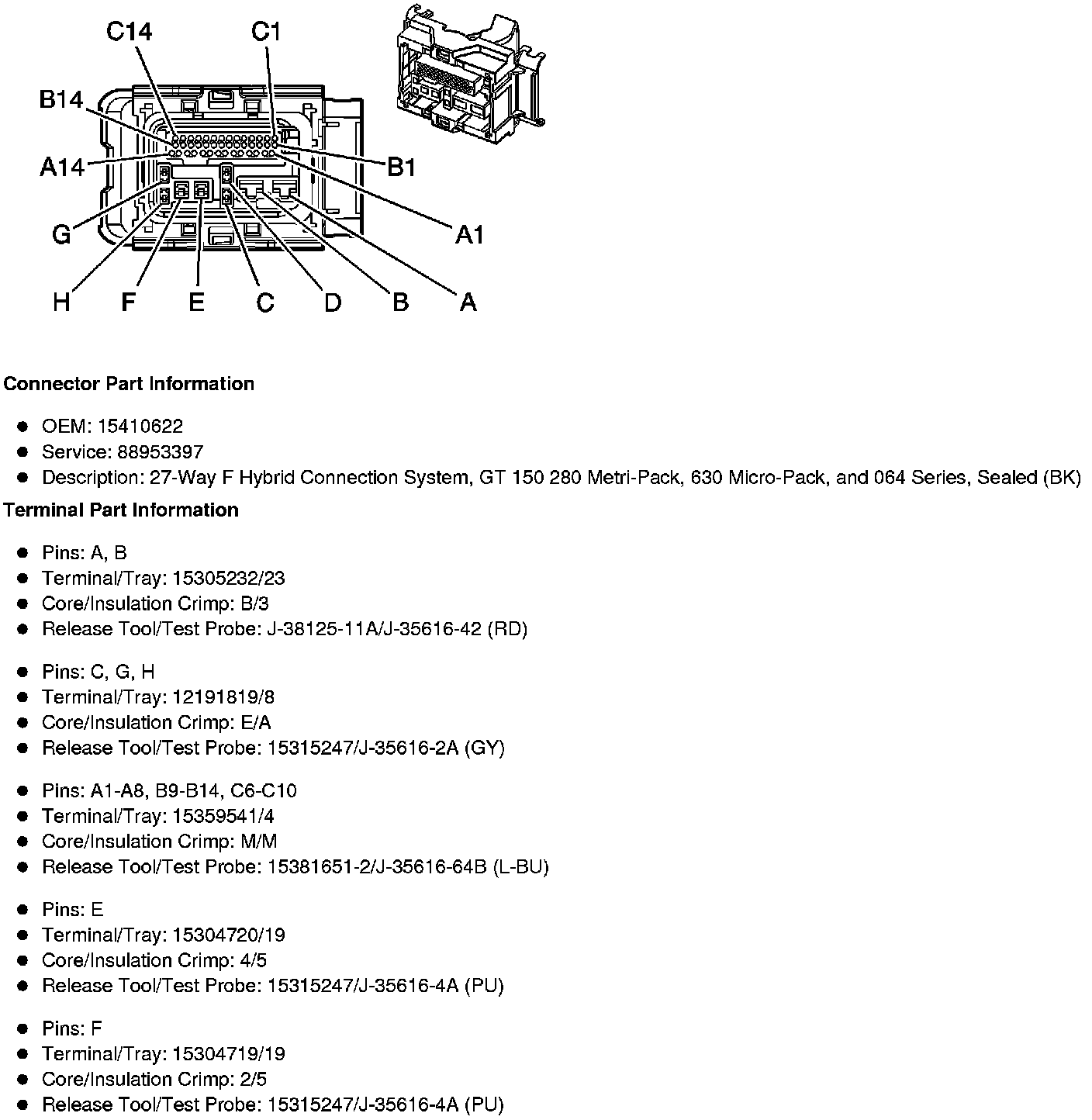 C14
C1
B14
A14
B1
A1
G
H
F
E
C
D
B
A

**Connector Part Information**

- OEM: 15410622
- Service: 88953397
- Description: 27-Way F Hybrid Connection System, GT 150 280 Metri-Pack, 630 Micro-Pack, and 064 Series, Sealed (BK)

**Terminal Part Information**

- Pins: A, B
- Terminal/Tray: 15305232/23
- Core/Insulation Crimp: B/3
- Release Tool/Test Probe: J-38125-11A/J-35616-42 (RD)

- Pins: C, G, H
- Terminal/Tray: 12191819/8
- Core/Insulation Crimp: E/A
- Release Tool/Test Probe: 15315247/J-35616-2A (GY)

- Pins: A1-A8, B9-B14, C6-C10
- Terminal/Tray: 15359541/4
- Core/Insulation Crimp: M/M
- Release Tool/Test Probe: 15381651-2/J-35616-64B (L-BU)

- Pins: E
- Terminal/Tray: 15304720/19
- Core/Insulation Crimp: 4/5
- Release Tool/Test Probe: 15315247/J-35616-4A (PU)

- Pins: F
- Terminal/Tray: 15304719/19
- Core/Insulation Crimp: 2/5
- Release Tool/Test Probe: 15315247/J-35616-4A (PU)