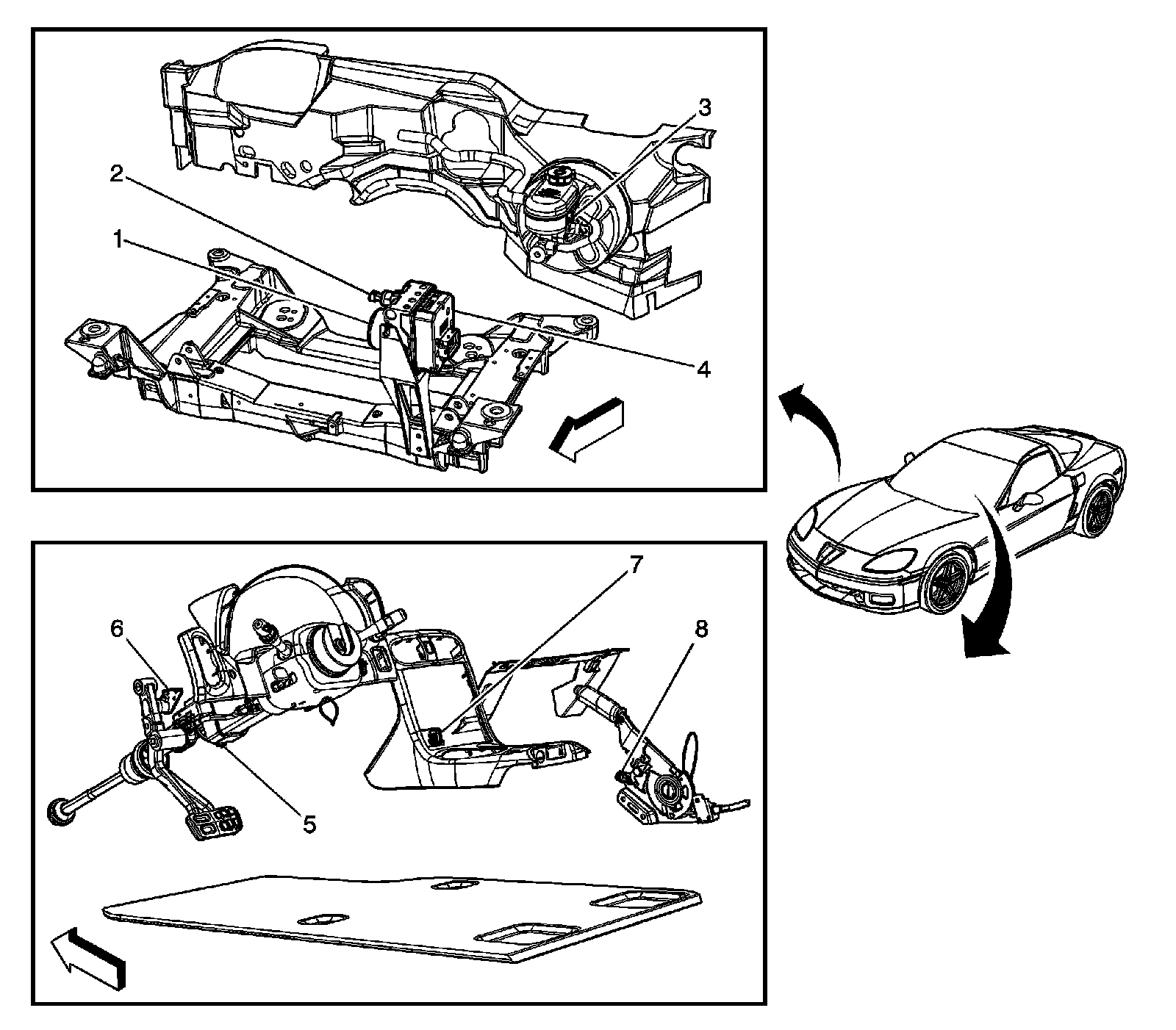 3
2
1
4
7
6
8
5