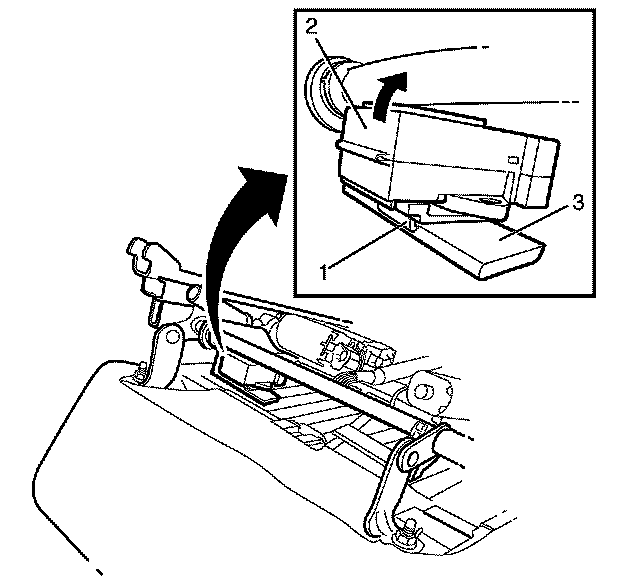 2
3
1