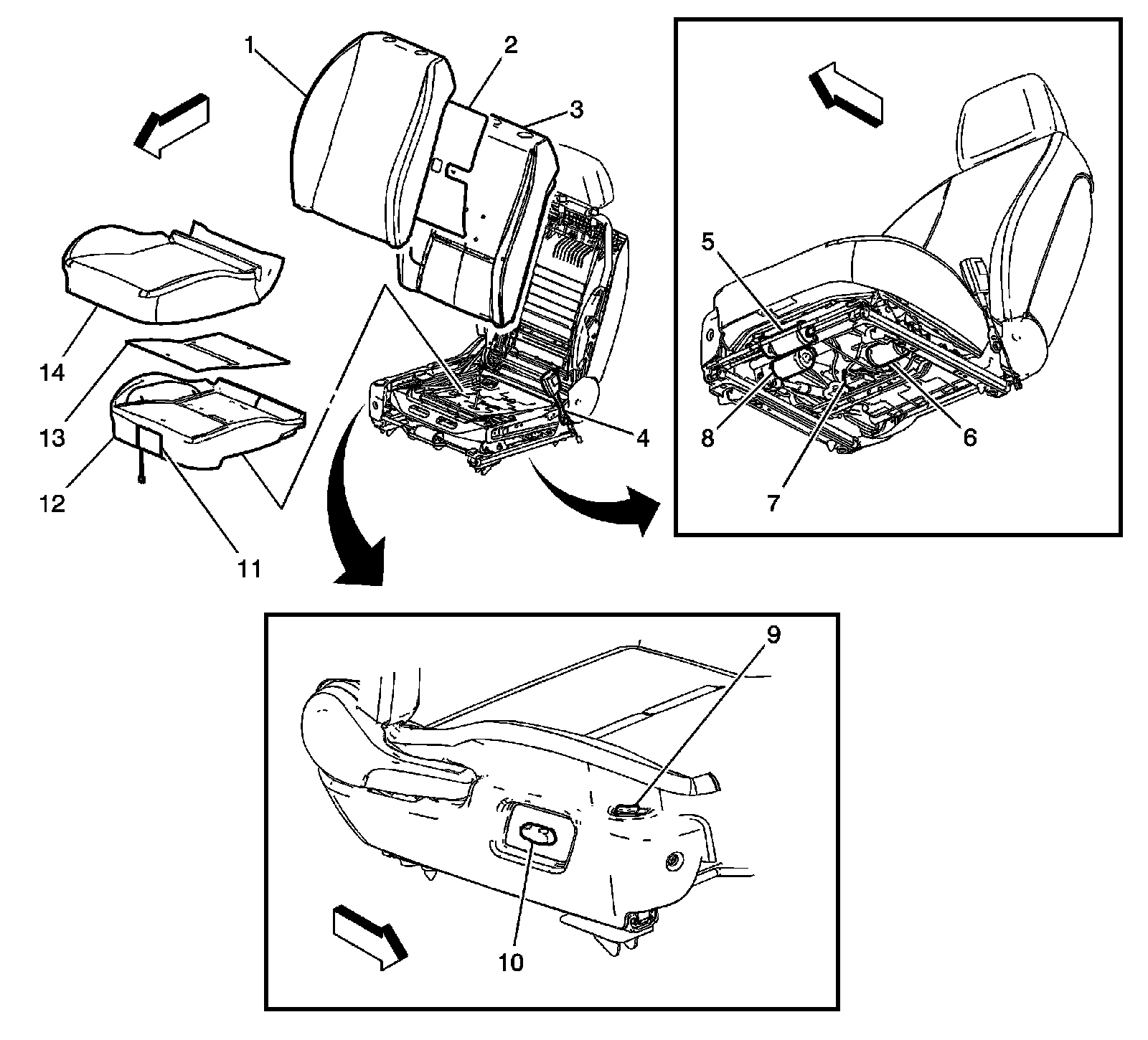 1
2
3
14
13
12
11
4
5
8
7
6
9
10