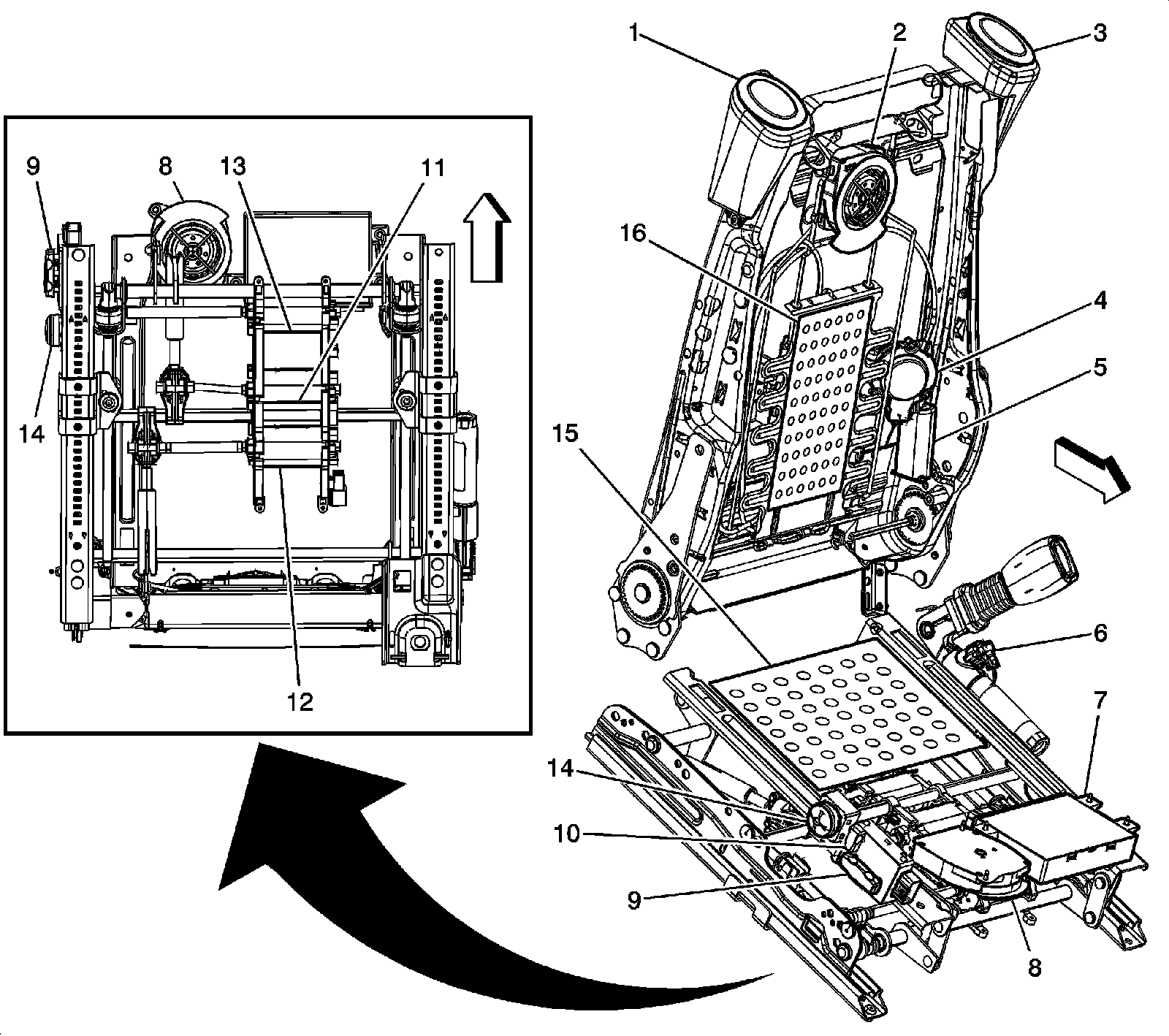 9
8
13
11
14
12
1
2
3
16
4
5
15
6
7
14
10
9
8