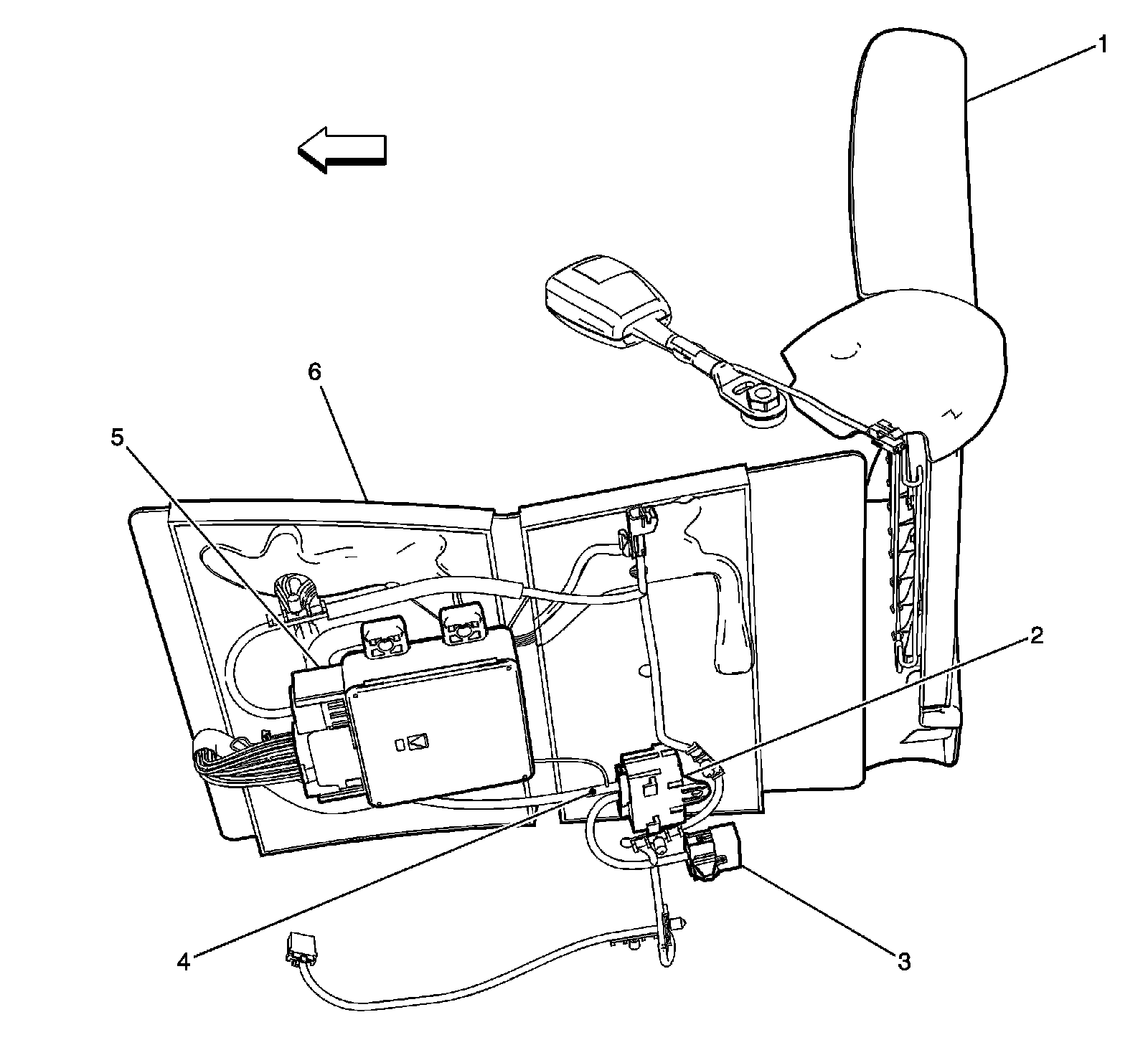 1
6
5
2
4
3