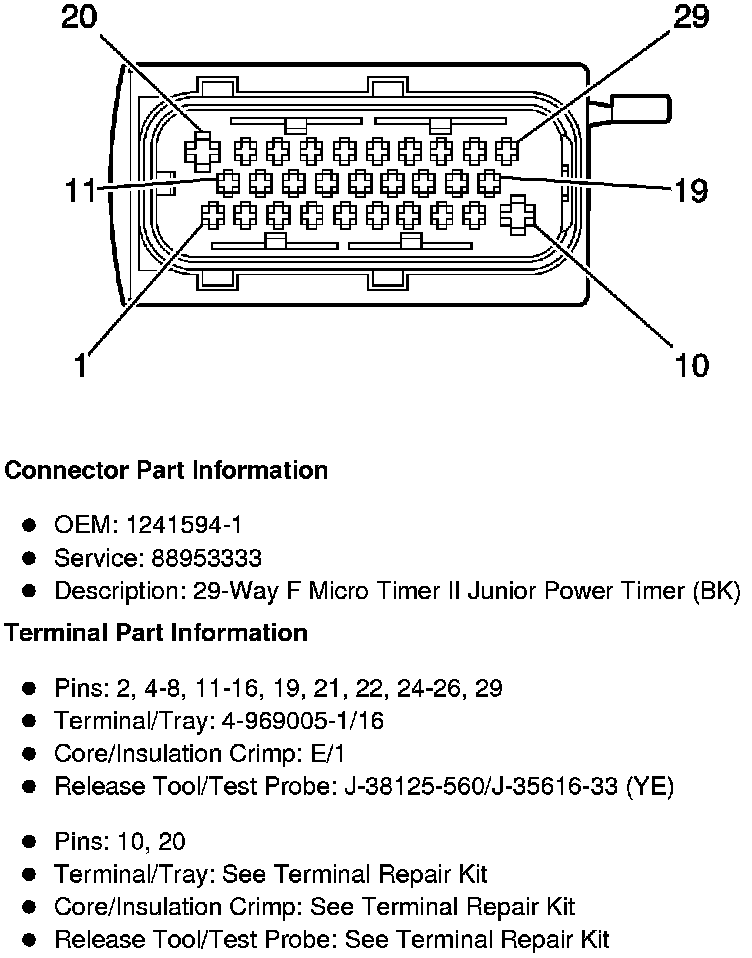 20
29
11
19
1
10

**Connector Part Information**

- OEM: 1241594-1
- Service: 88953333
- Description: 29-Way F Micro Timer II Junior Power Timer (BK)

**Terminal Part Information**

- Pins: 2, 4-8, 11-16, 19, 21, 22, 24-26, 29
- Terminal/Tray: 4-969005-1/16
- Core/Insulation Crimp: E/1
- Release Tool/Test Probe: J-38125-560/J-35616-33 (YE)

- Pins: 10, 20
- Terminal/Tray: See Terminal Repair Kit
- Core/Insulation Crimp: See Terminal Repair Kit
- Release Tool/Test Probe: See Terminal Repair Kit