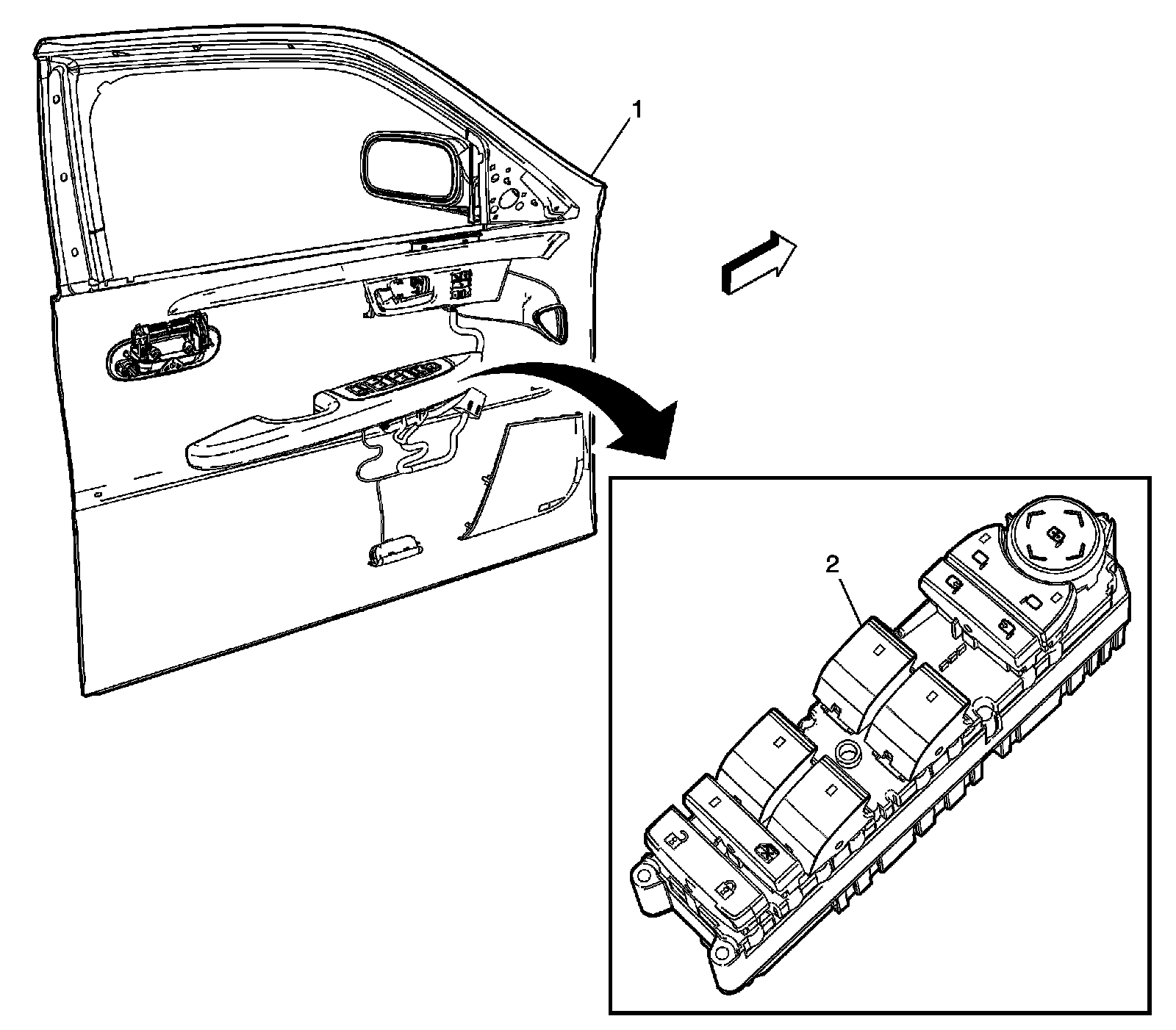 1

2