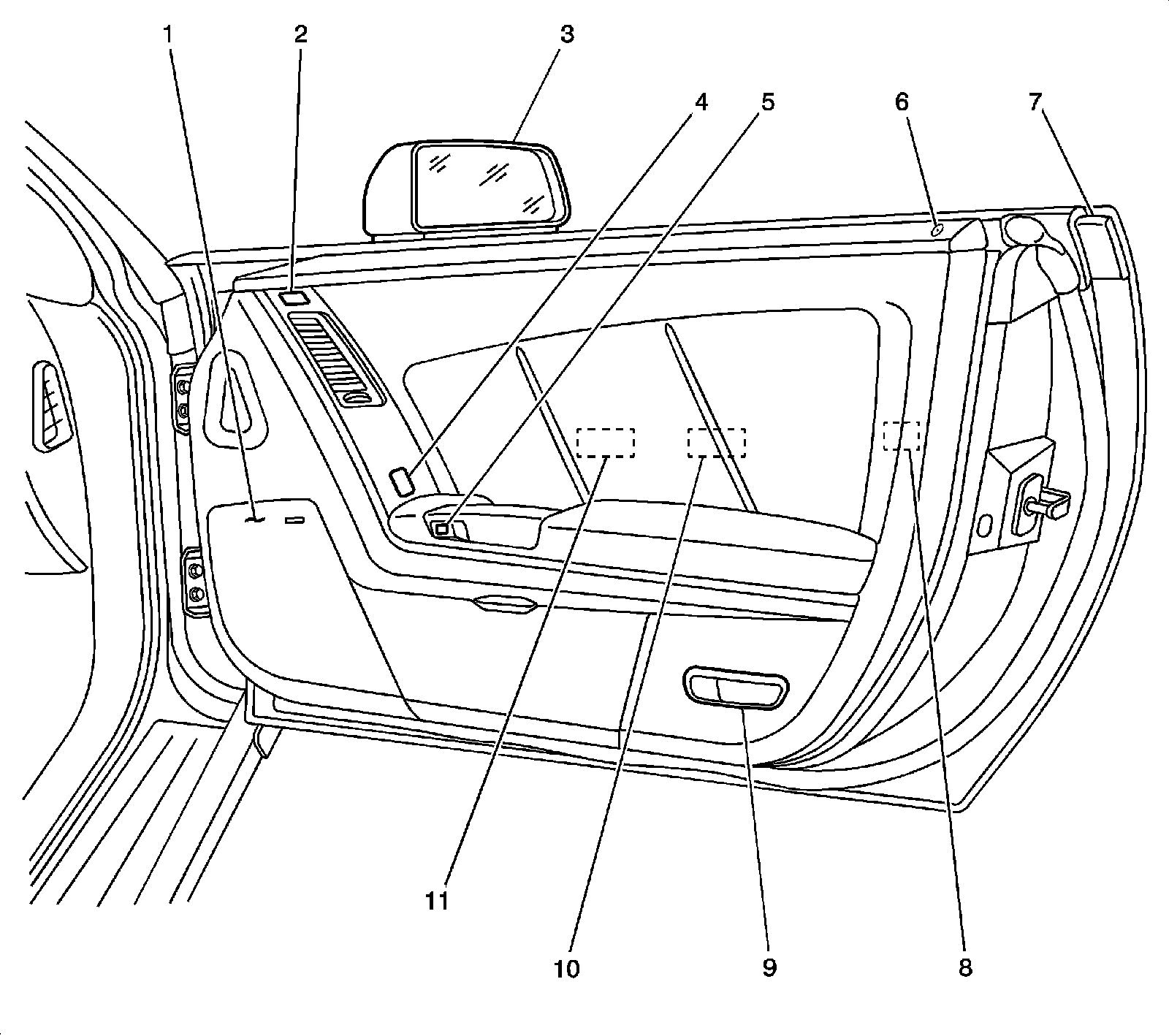 1
2
3
4
5
6
7
11
10
9
8