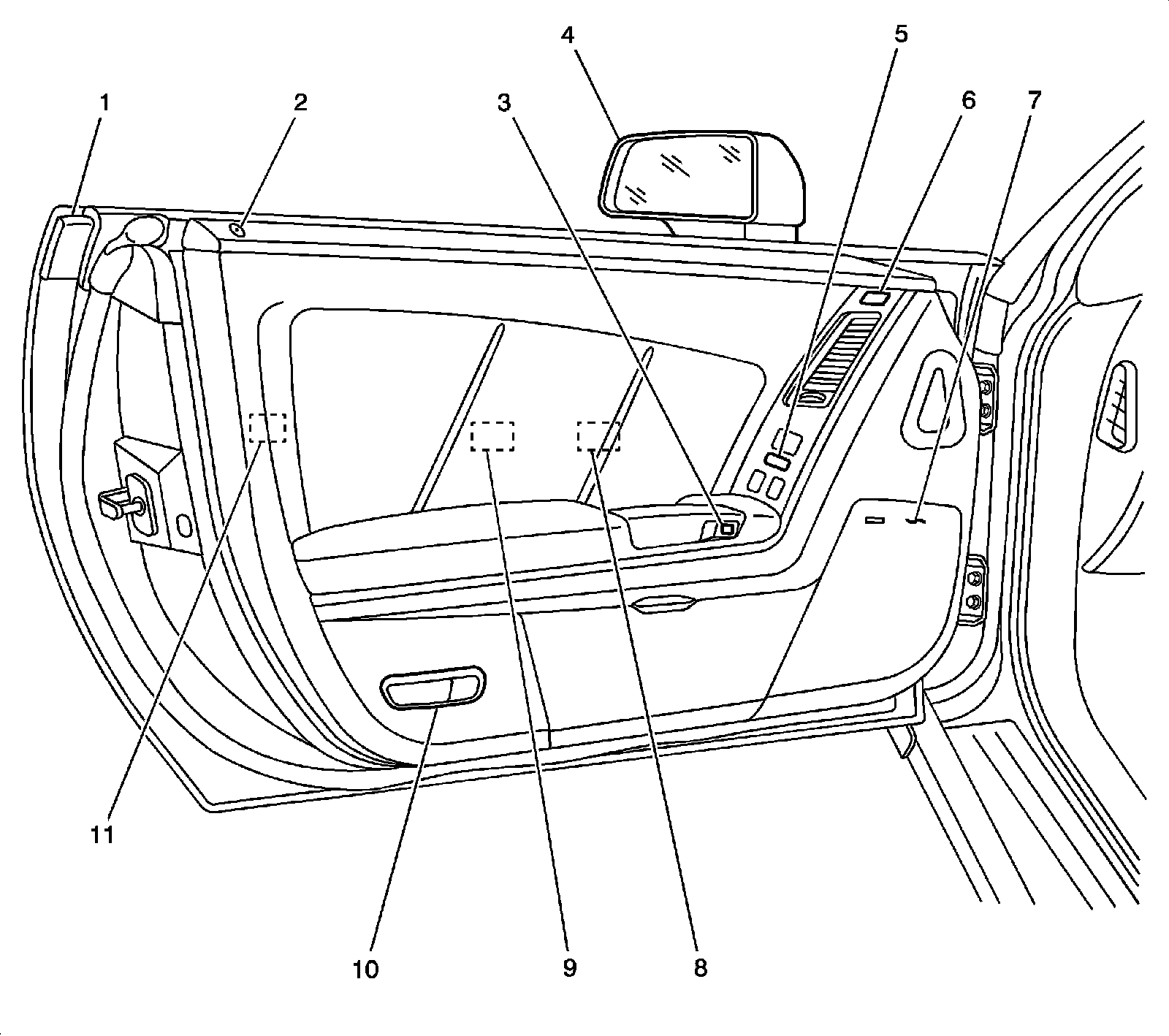 4
5
1
2
3
6
7
11
10
9
8