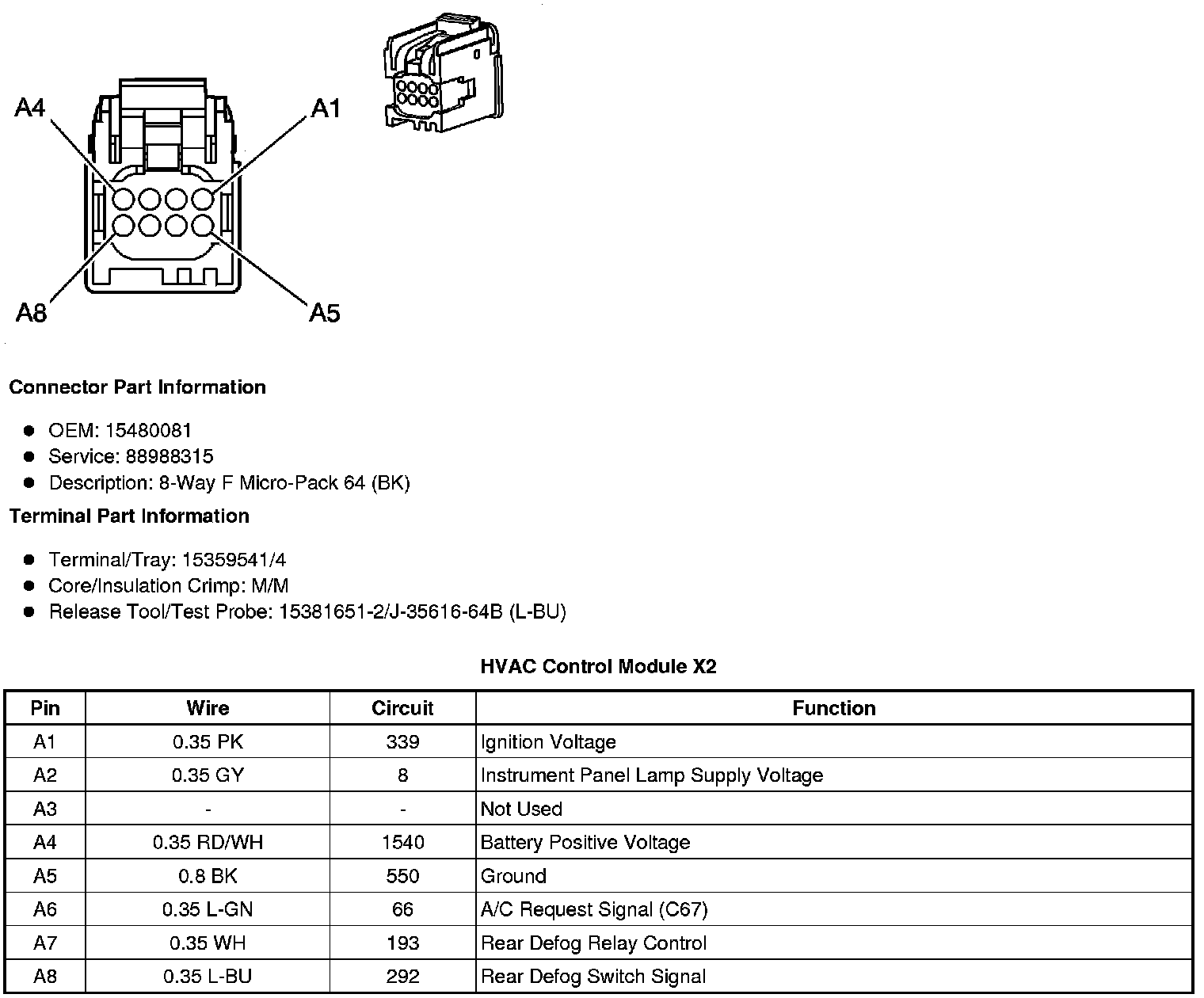 A4
A1
A8
A5

Connector Part Information

- OEM: 15480081
- Service: 88988315
- Description: 8-Way F Micro-Pack 64 (BK)

Terminal Part Information

- Terminal/Tray: 15359541/4
- Core/Insulation Crimp: M/M
- Release Tool/Test Probe: 15381651-2/J-35616-64B (L-BU)

HVAC Control Module X2

| Pin | Wire | Circuit | Function |
|---|---|---|---|
| A1 | 0.35 PK | 339 | Ignition Voltage |
| A2 | 0.35 GY | 8 | Instrument Panel Lamp Supply Voltage |
| A3 | - | - | Not Used |
| A4 | 0.35 RD/WH | 1540 | Battery Positive Voltage |
| A5 | 0.8 BK | 550 | Ground |
| A6 | 0.35 L-GN | 66 | A/C Request Signal (C67) |
| A7 | 0.35 WH | 193 | Rear Defog Relay Control |
| A8 | 0.35 L-BU | 292 | Rear Defog Switch Signal |