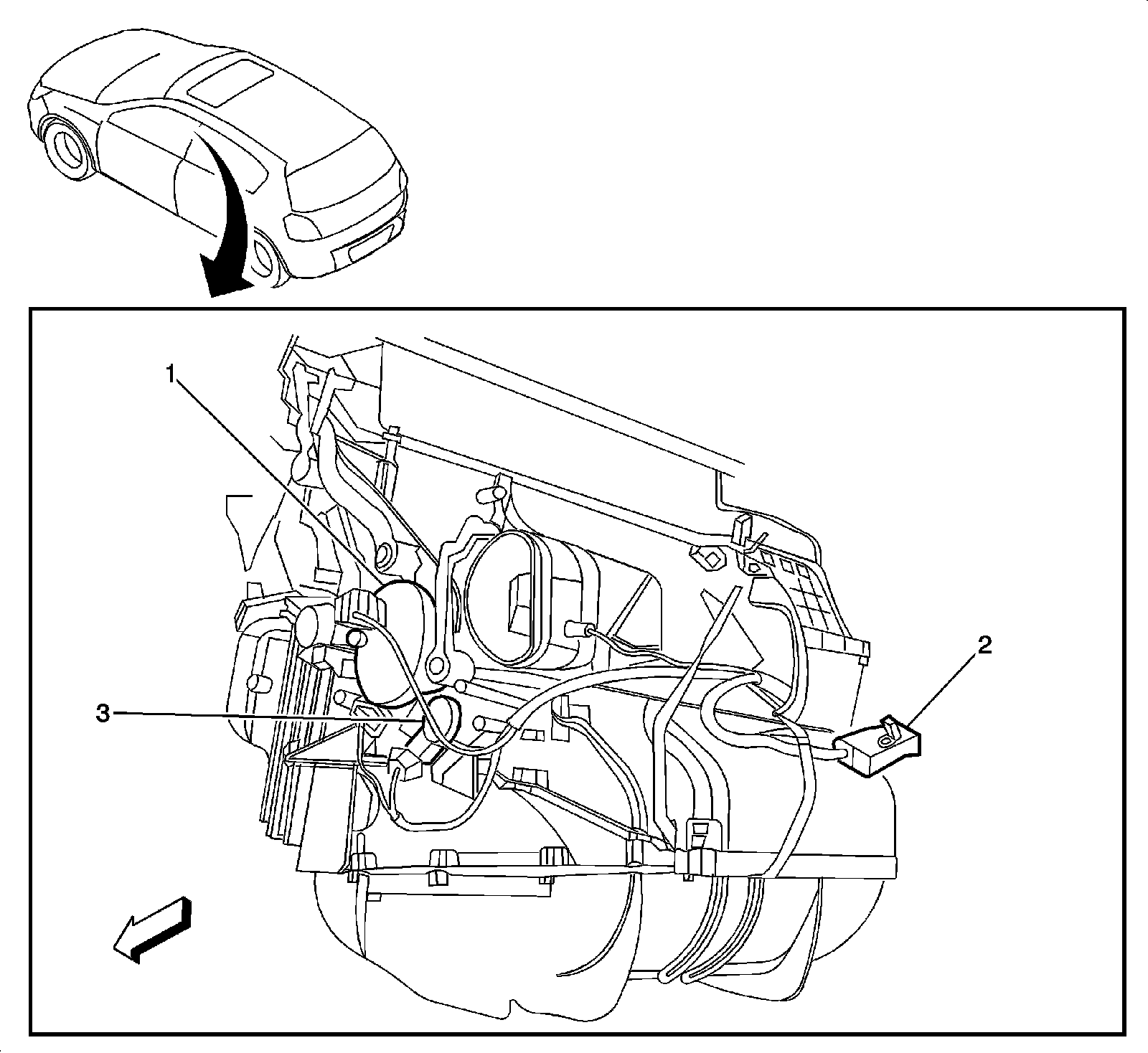 1

2

3