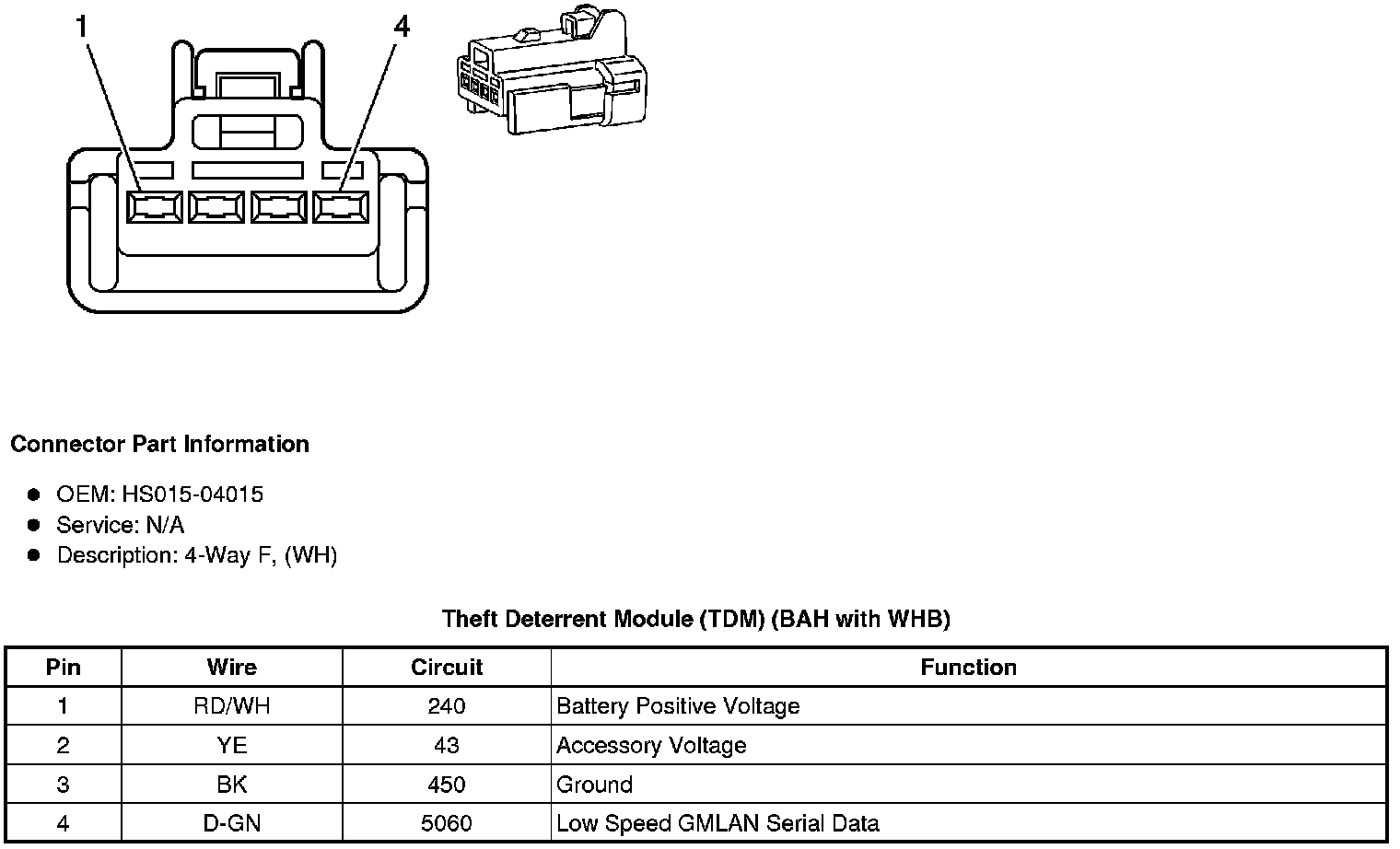 1
4

Connector Part Information

- OEM: HS015-04015
- Service: N/A
- Description: 4-Way F, (WH)

Theft Deterrent Module (TDM) (BAH with WHB)

| Pin | Wire | Circuit | Function |
|---|---|---|---|
| 1 | RD/WH | 240 | Battery Positive Voltage |
| 2 | YE | 43 | Accessory Voltage |
| 3 | BK | 450 | Ground |
| 4 | D-GN | 5060 | Low Speed GMLAN Serial Data |