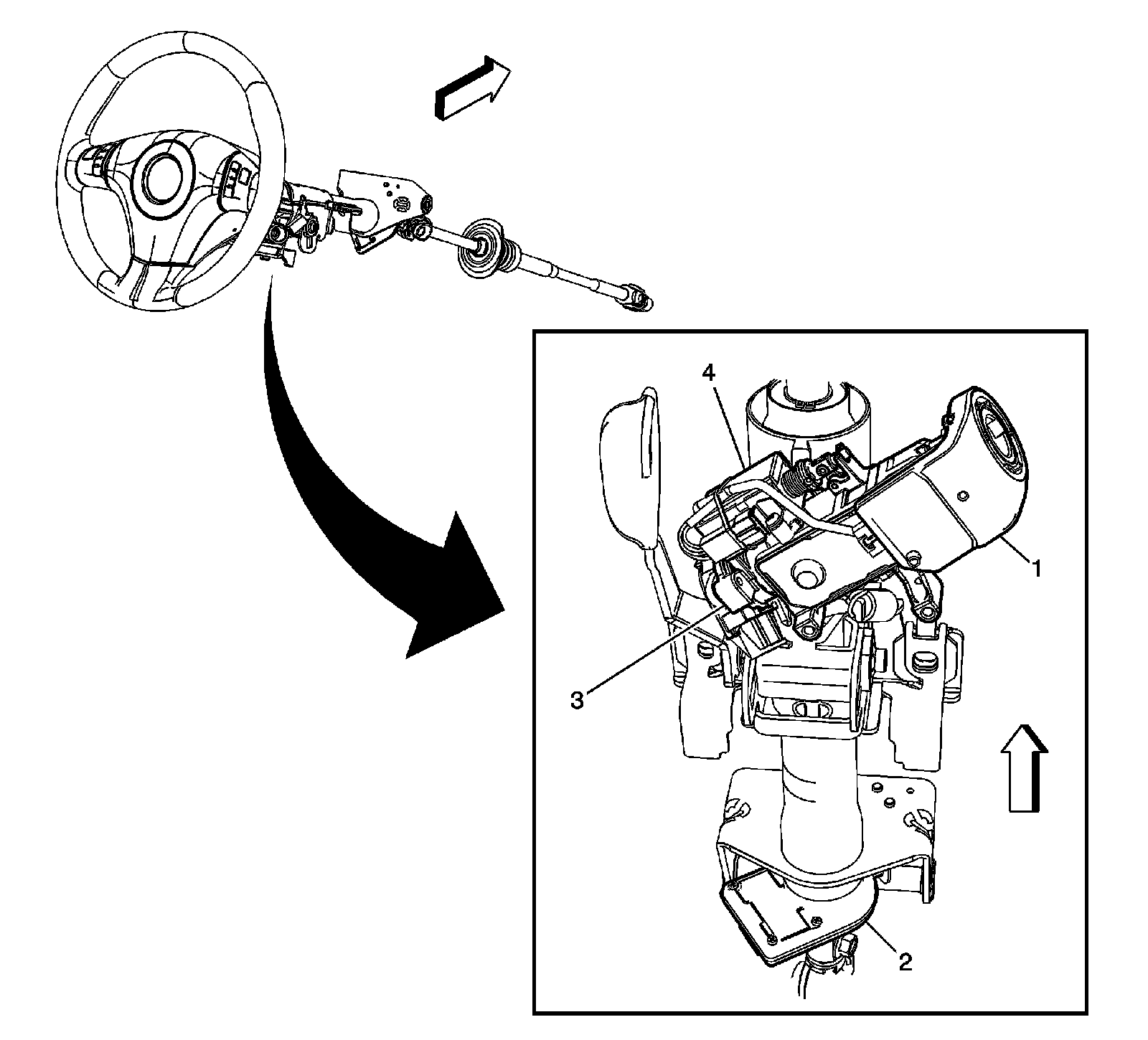 4
1
3
2