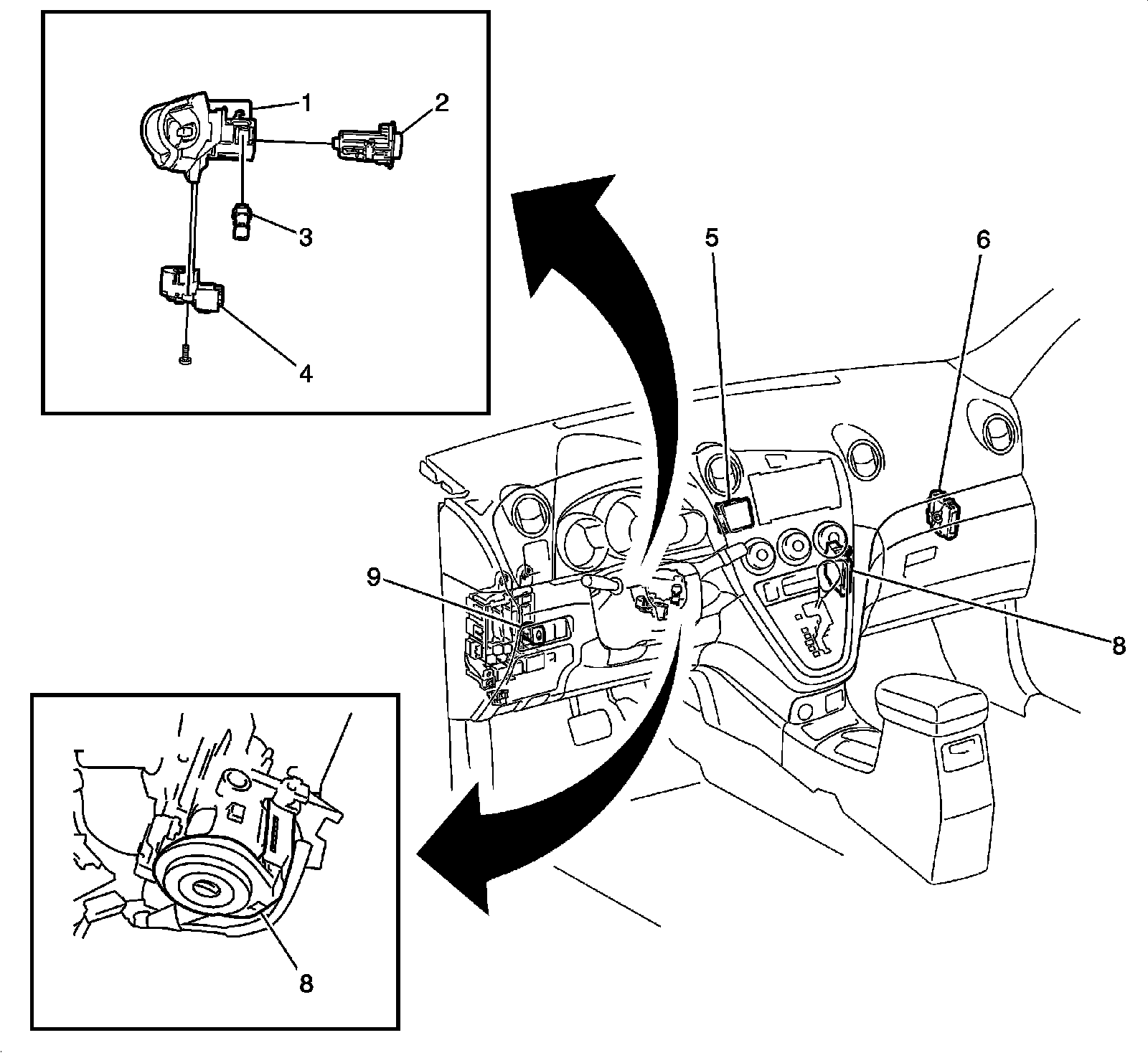 1
2
3
4
5
6
9
8
8