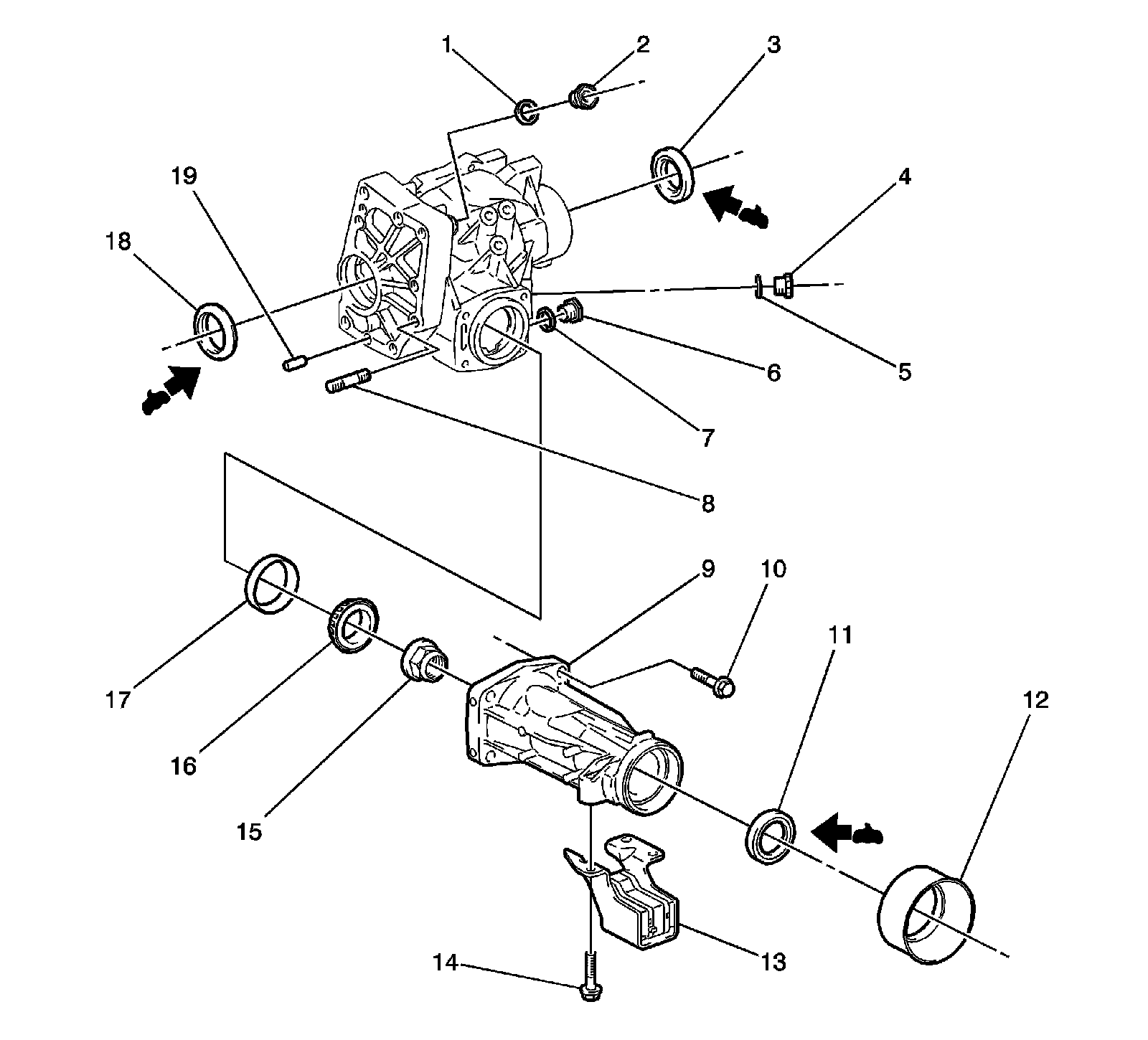 1
2
3
19
4
18
6
5
7
8
9
10
11
12
17
16
15
13
14