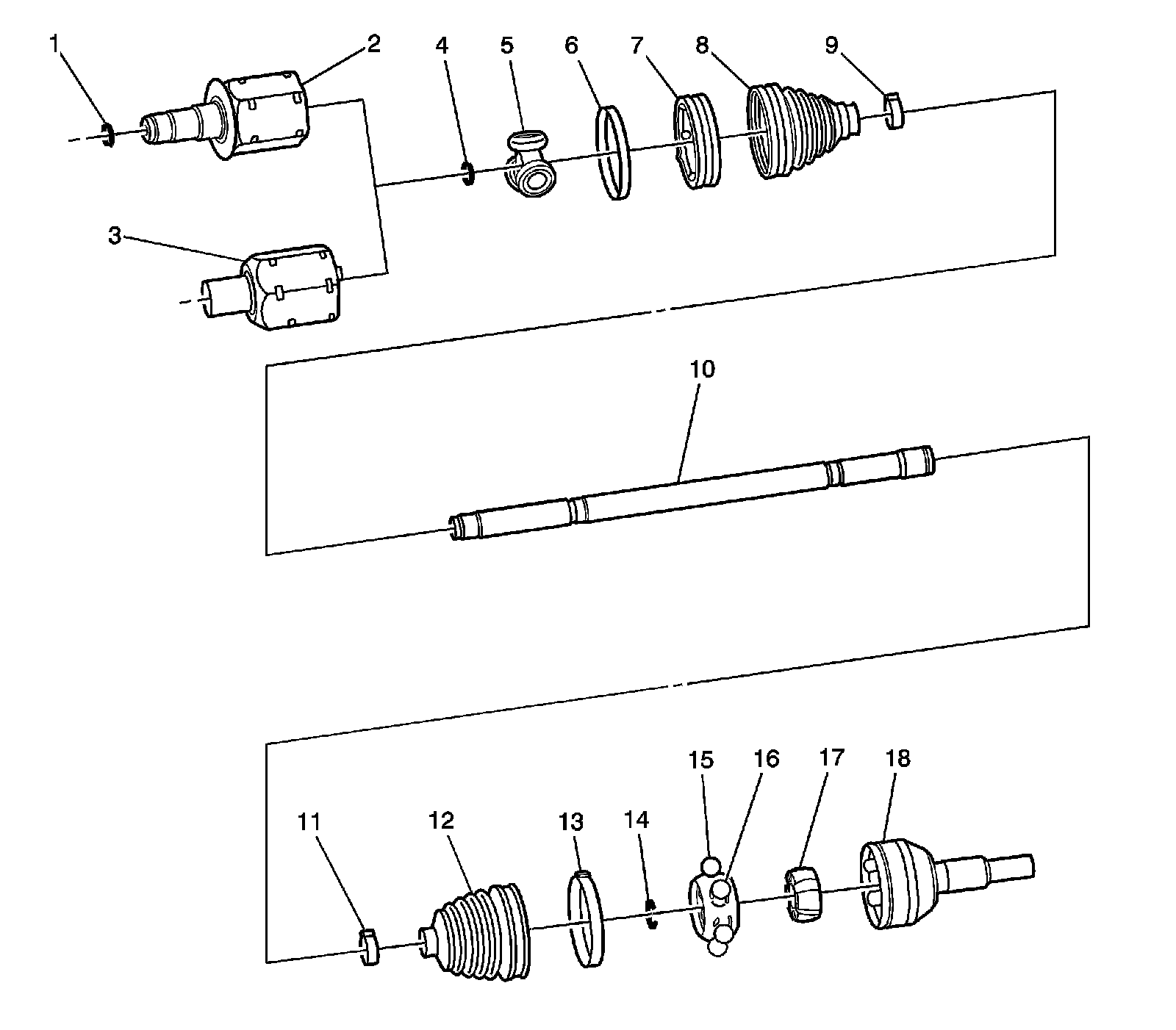 1
2
4
5
6
7
8
9
3
10
15
16
17
18
11
12
13
14