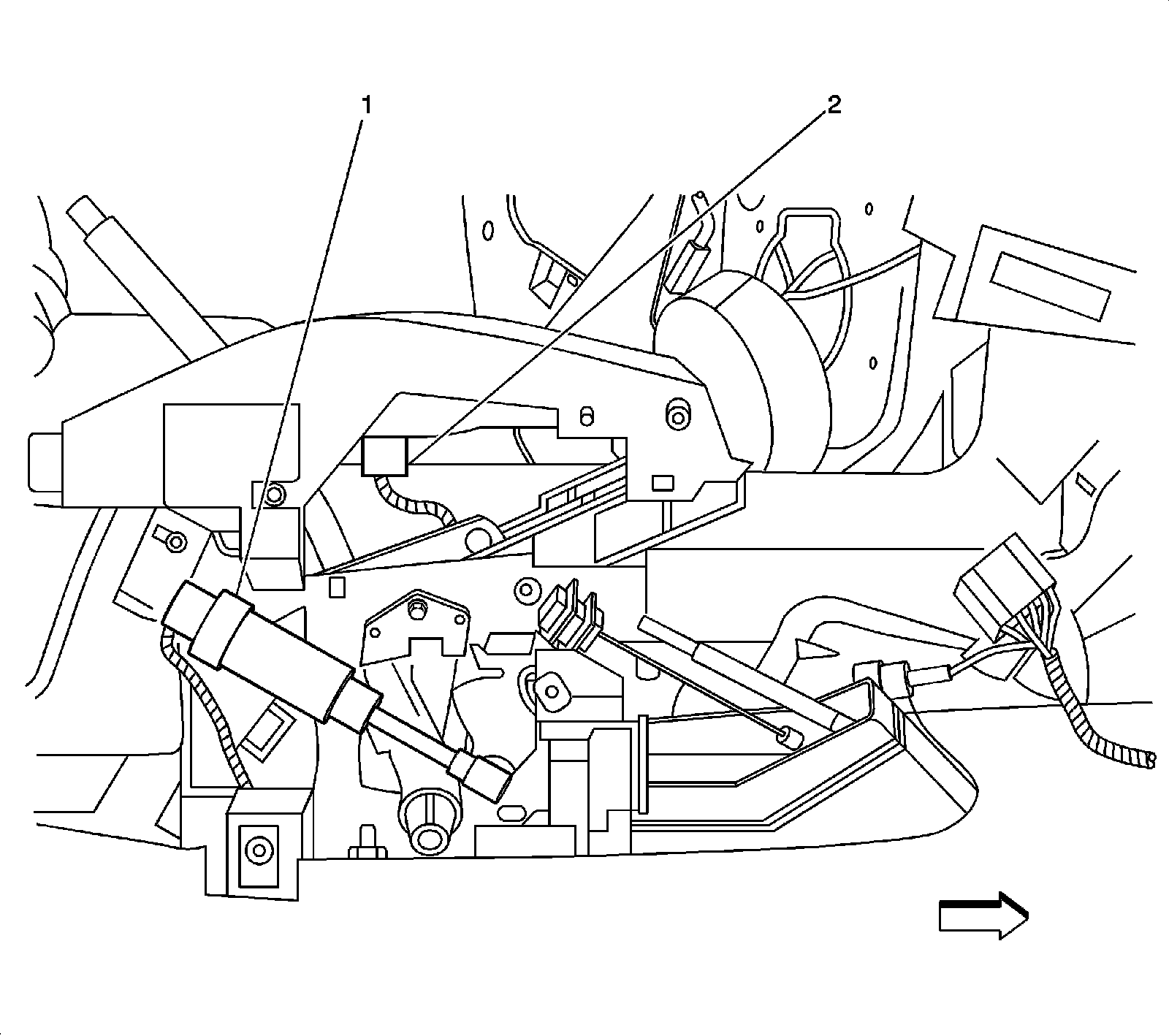 1
2