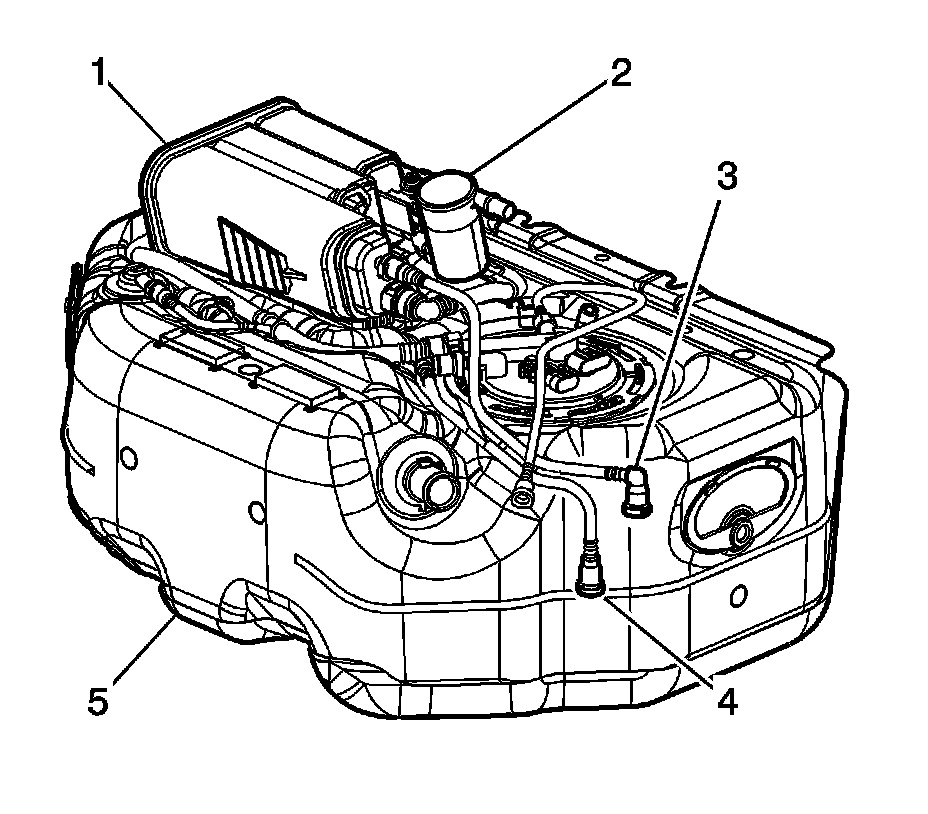 1
2
3
5
4