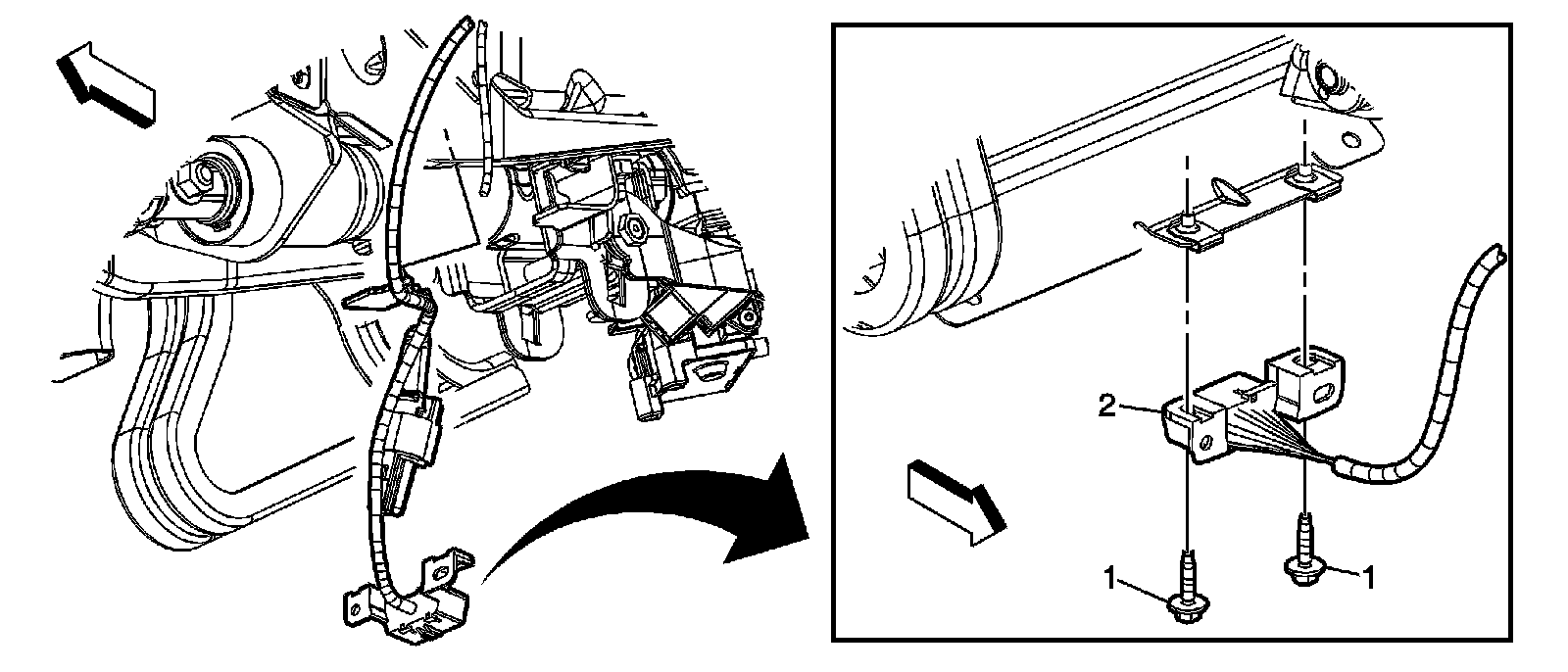 2

1

1