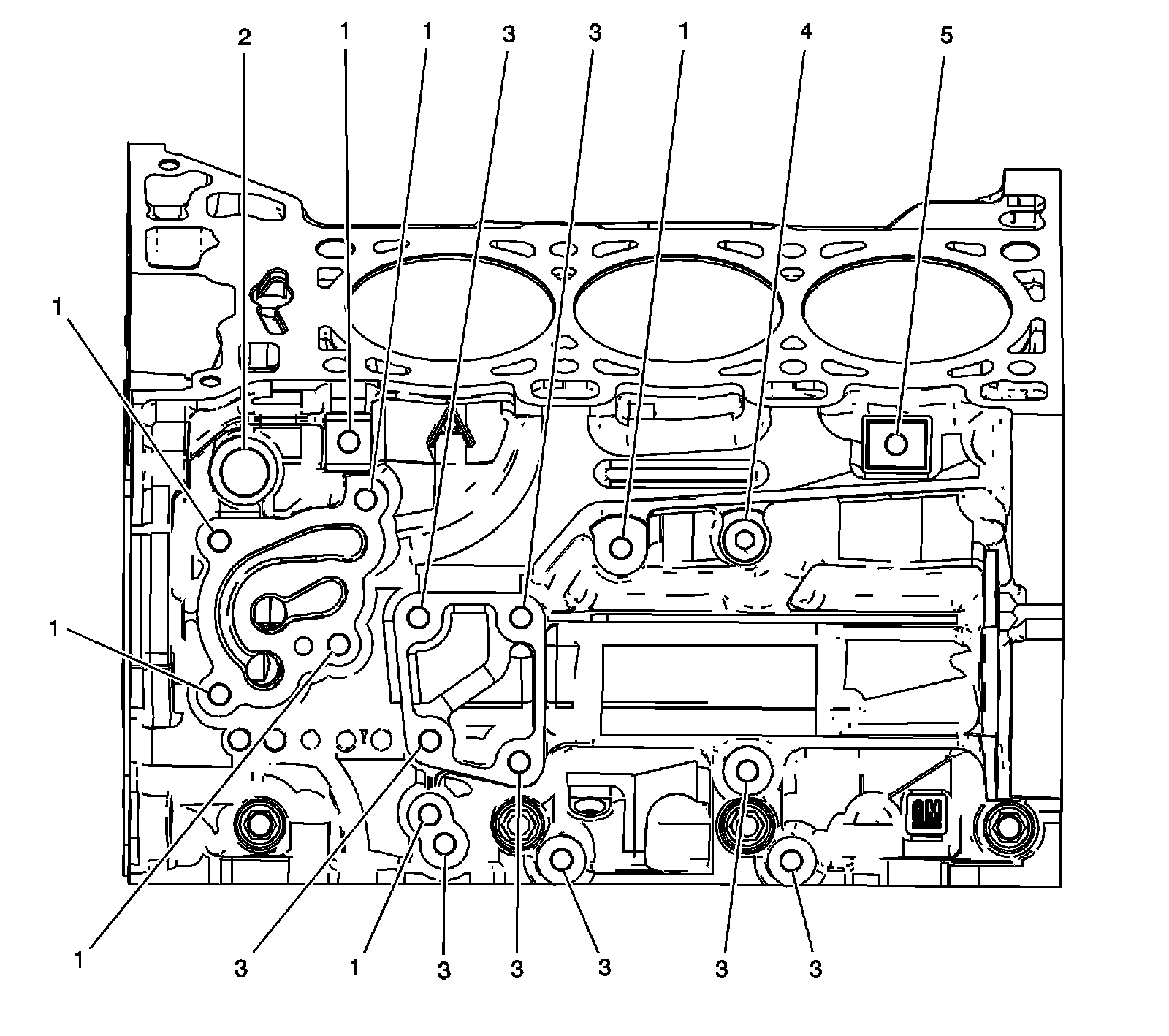 2 1 1 3 3 1 4 5

1

1

GM

1 3 1 3 3 3 3 3