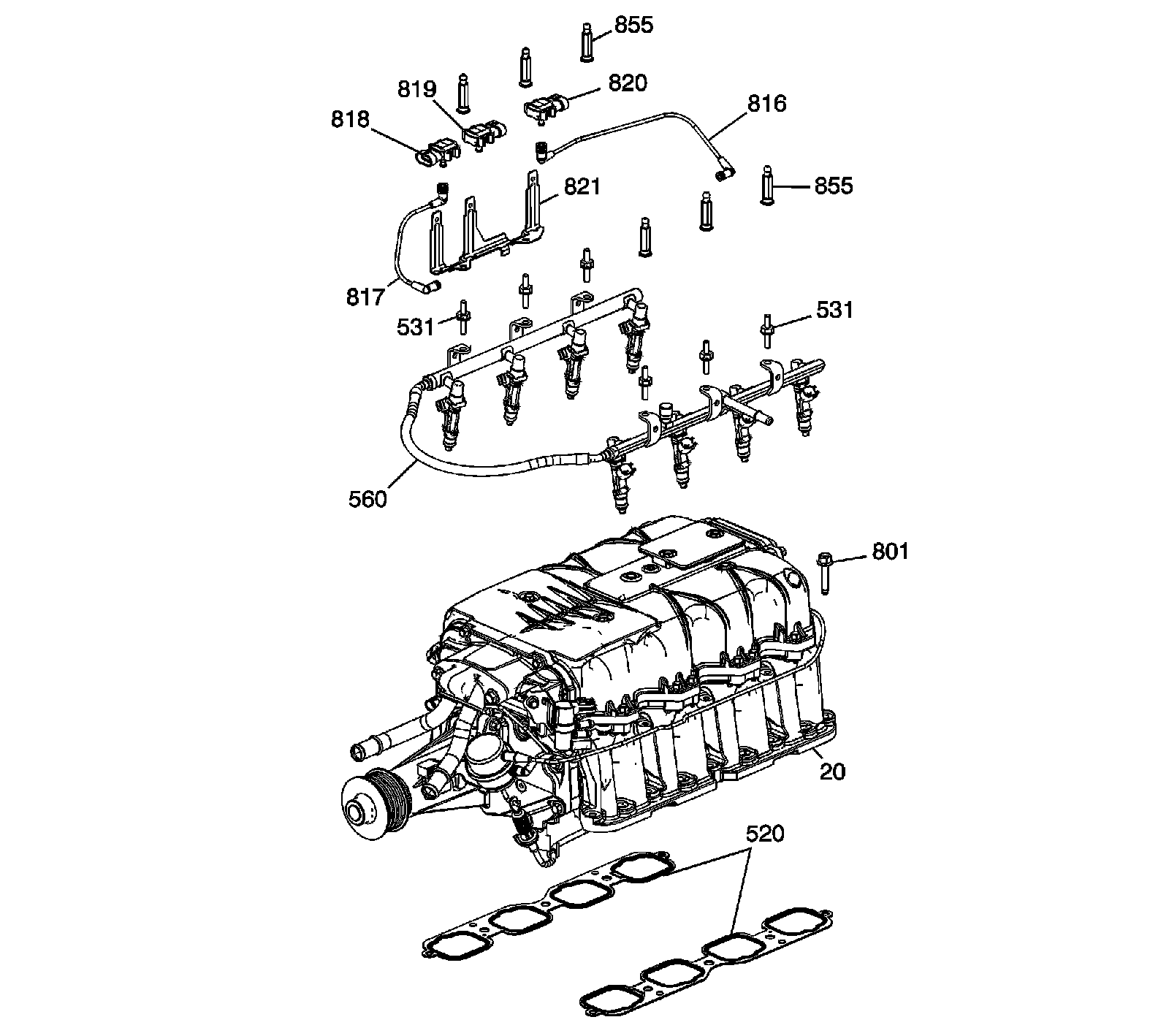 855

819

820

816

818

821

855

817

531

531

560

801

20

520