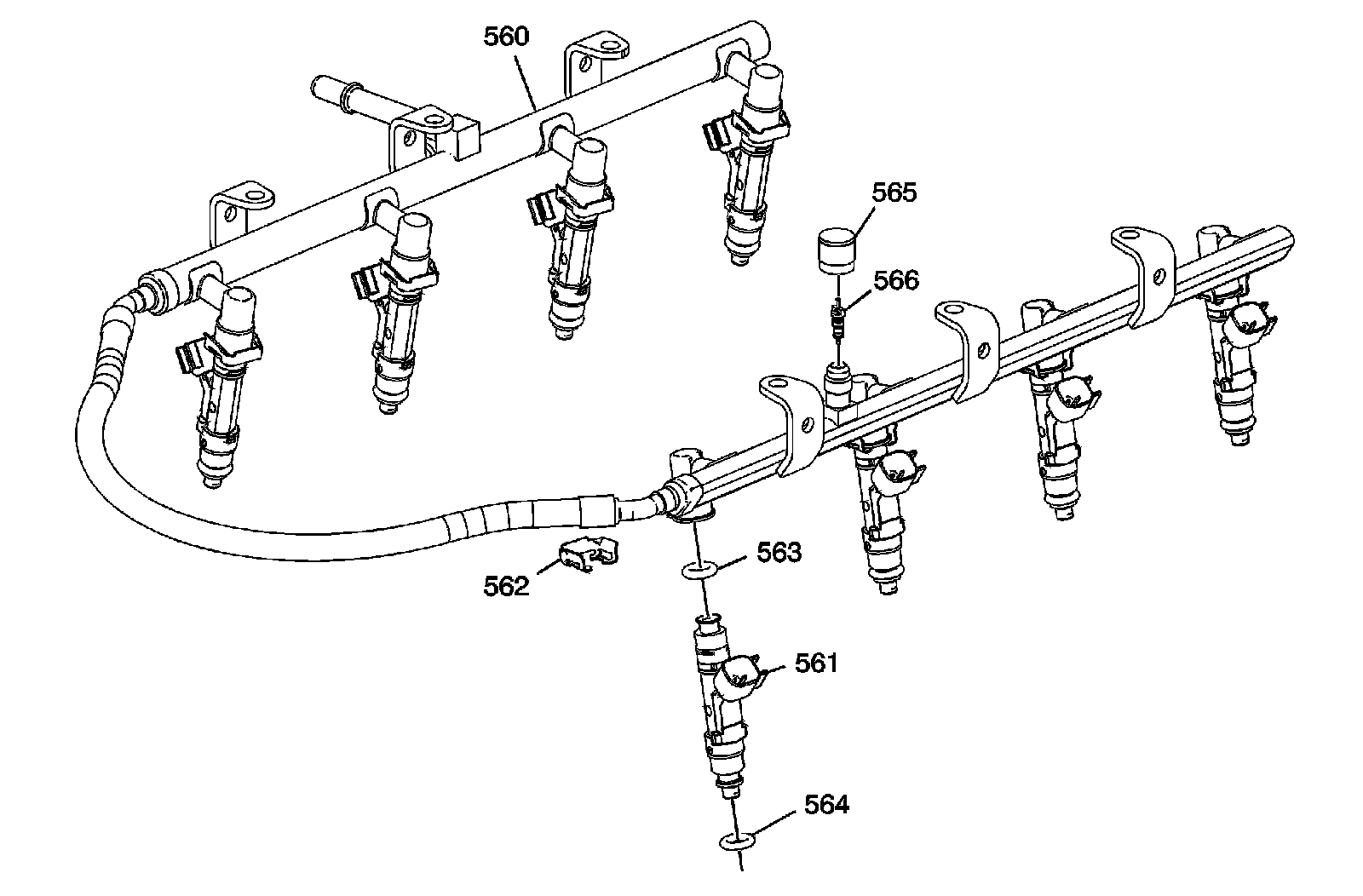 560

565

566

563

562

561

564