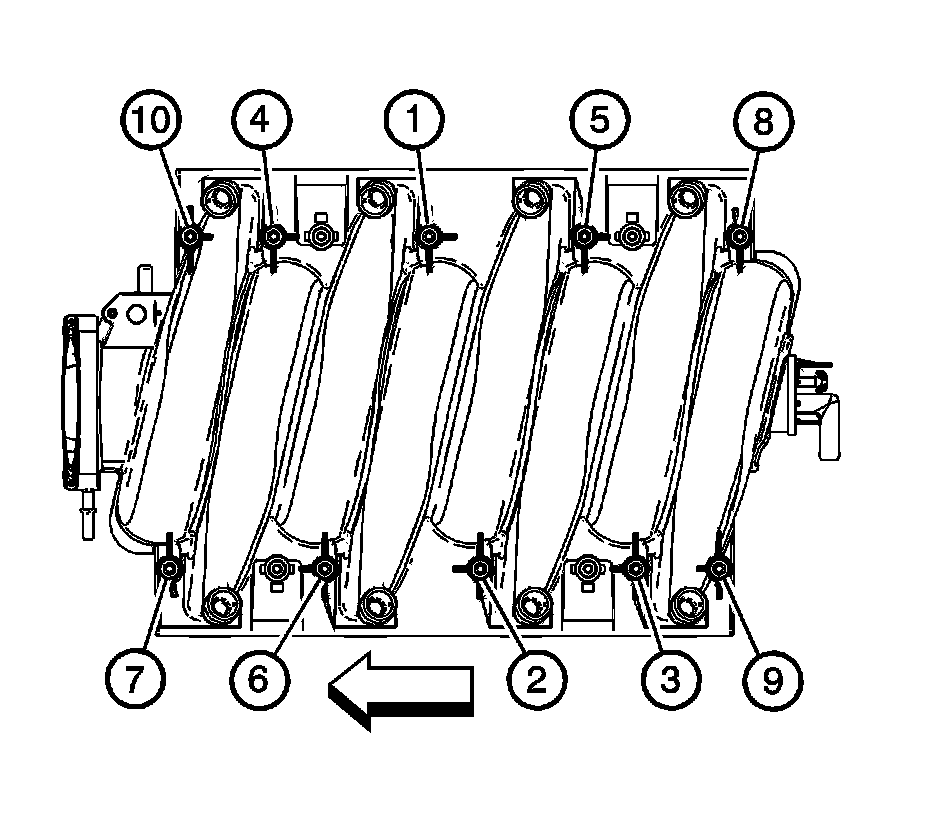 10
4
1
5
8
7
6
2
3
9