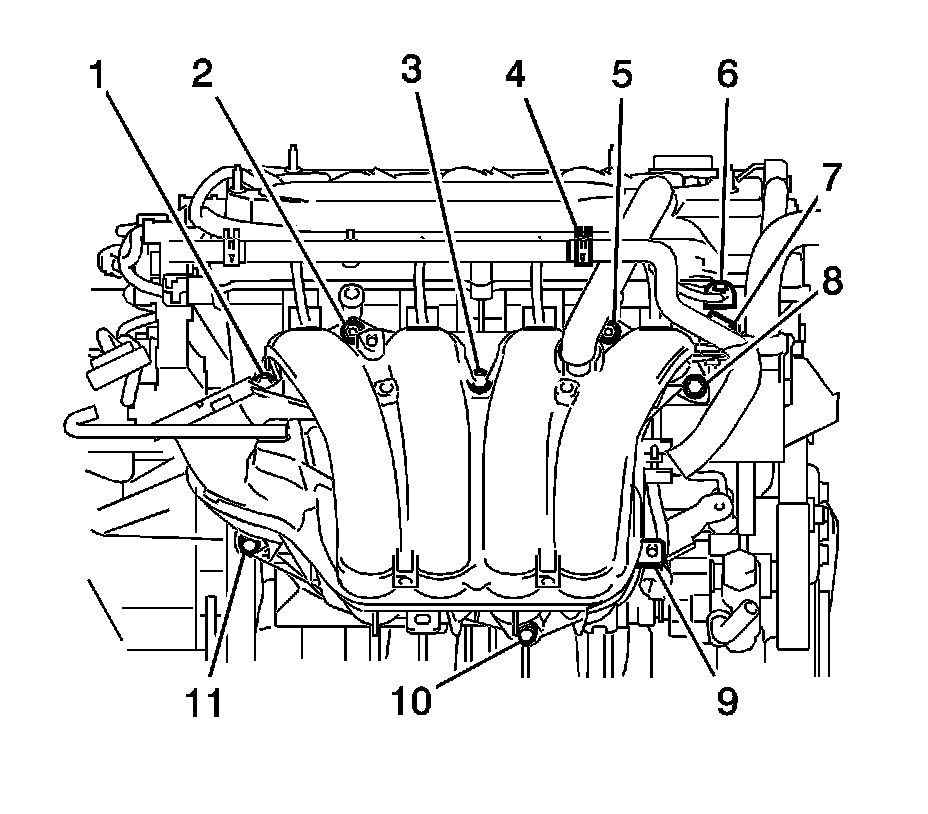 1
2
3
4
5
6
7
8
11
10
9