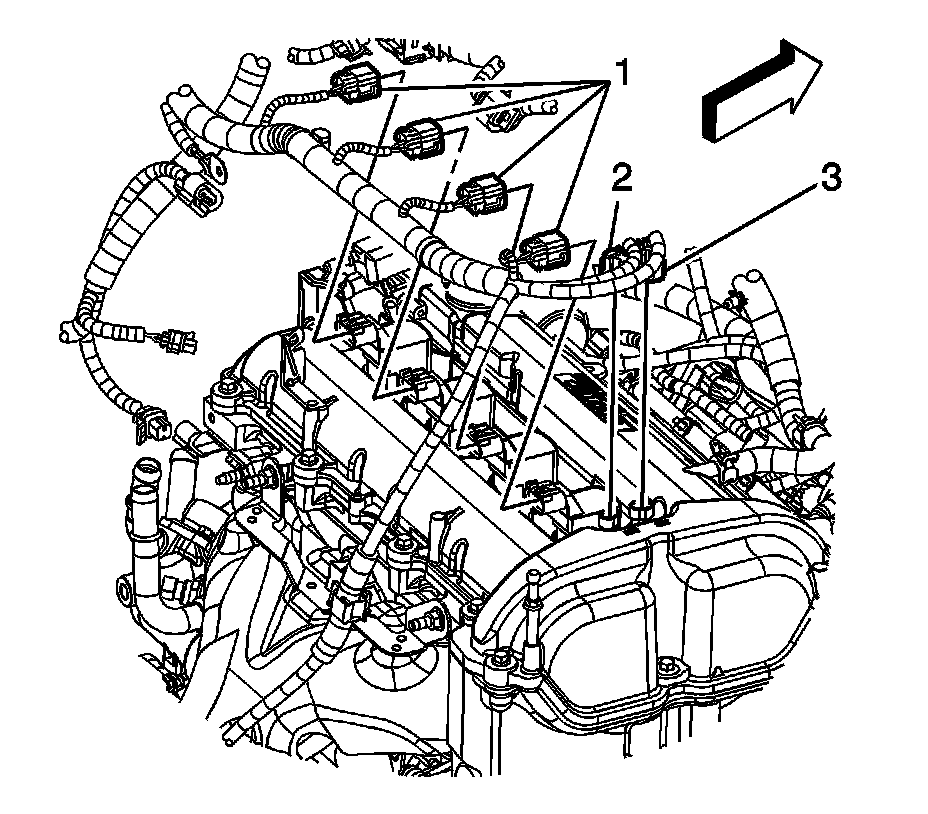 1
2
3