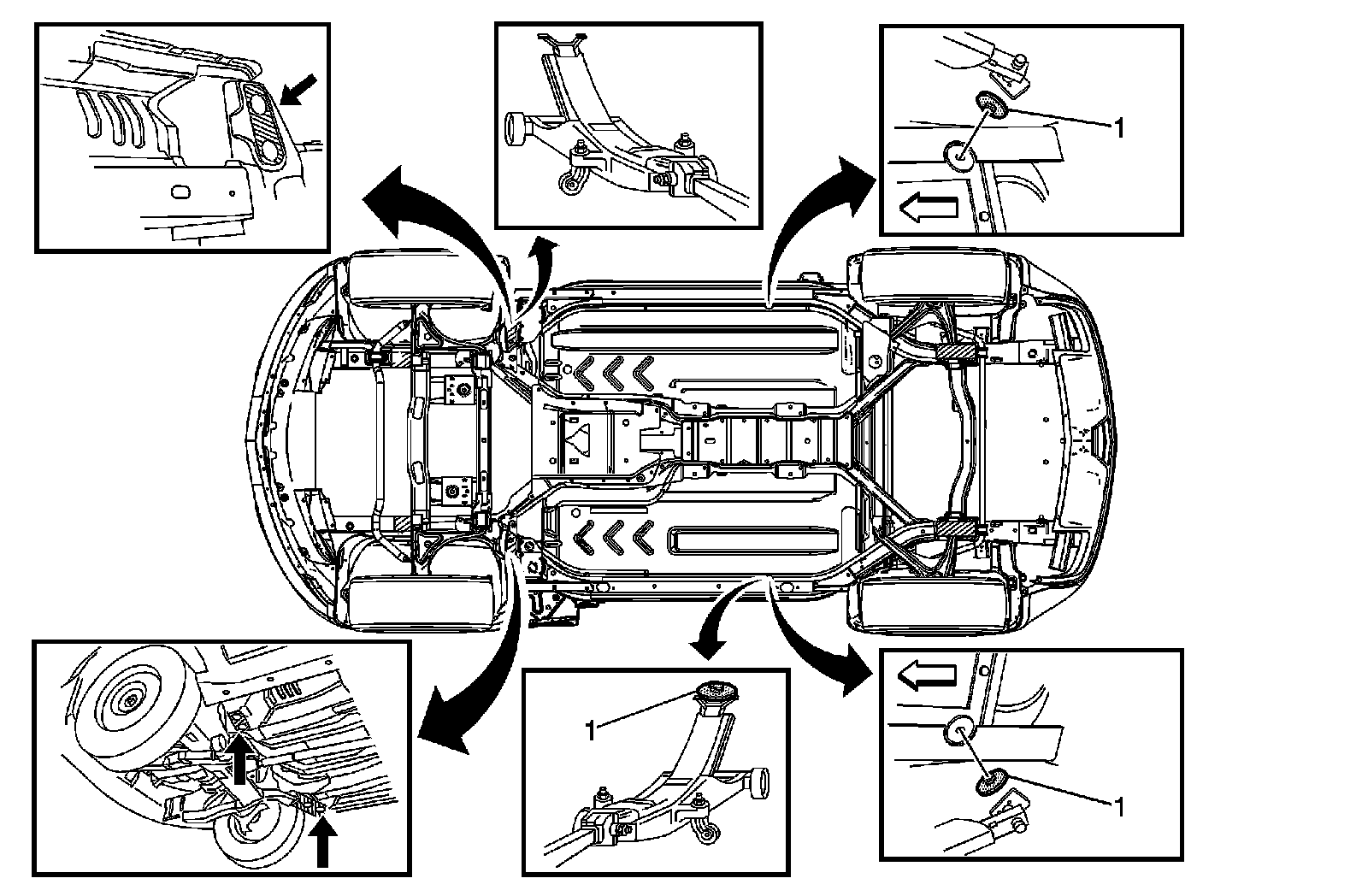 1

1

1